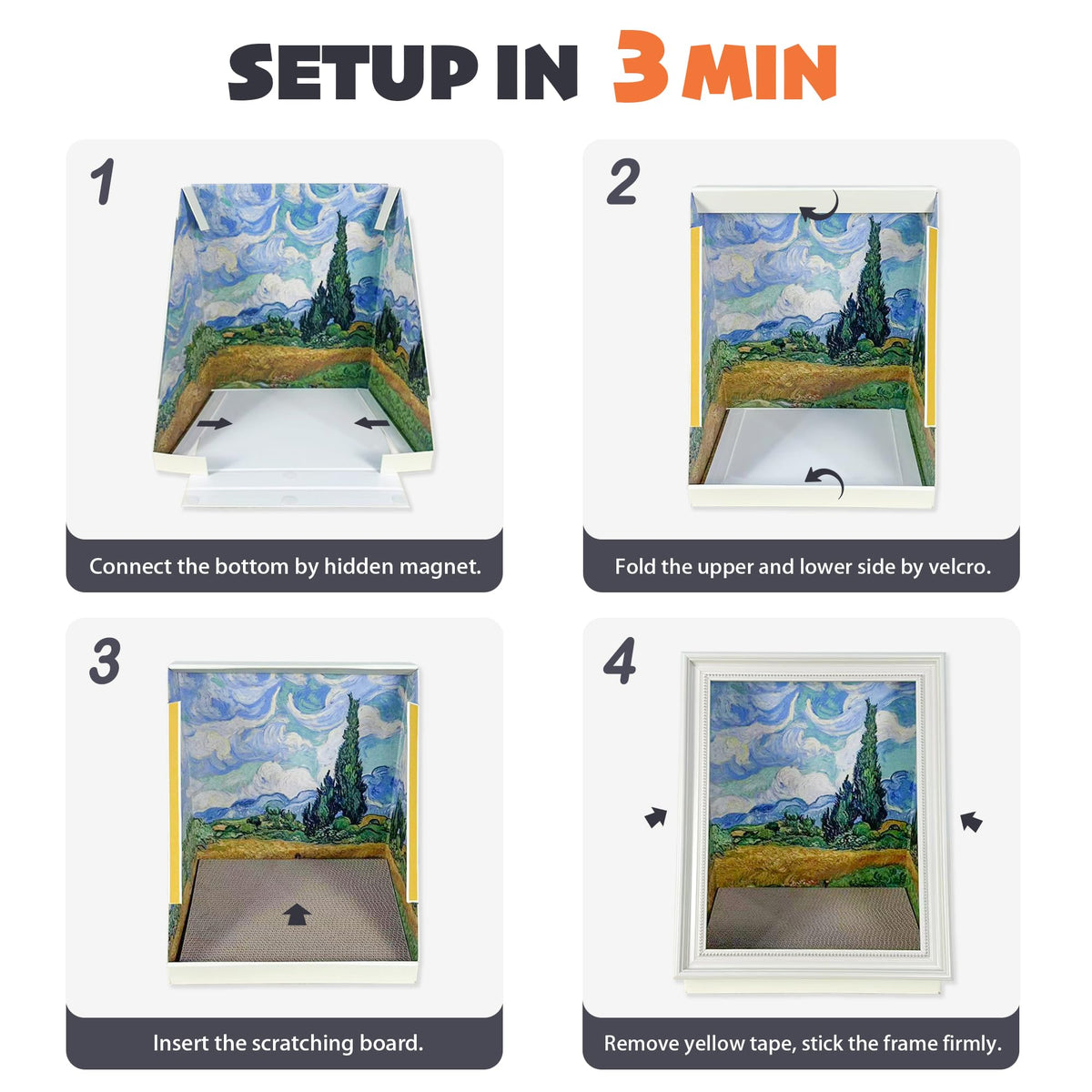 SETUP IN 3 MIN

1

Connect the bottom by hidden magnet.

2

Fold the upper and lower side by velcro.

3

Insert the scratching board.

4

Remove yellow tape, stick the frame firmly.