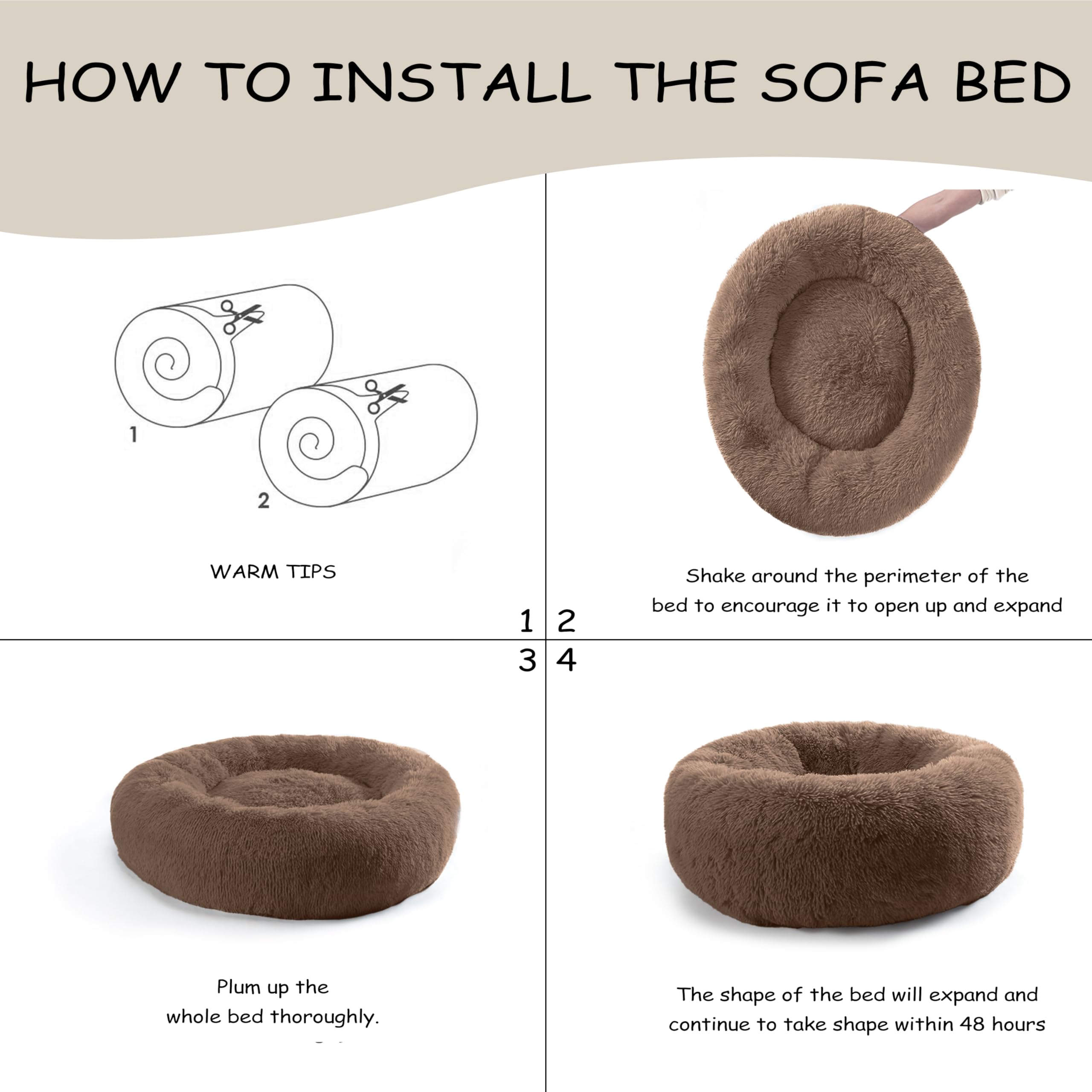 HOW TO INSTALL THE SOFA BED

1

2

WARM TIPS

Shake around the perimeter of the bed to encourage it to open up and expand

1 2

3 4

Plum up the whole bed thoroughly.

The shape of the bed will expand and continue to take shape within 48 hours