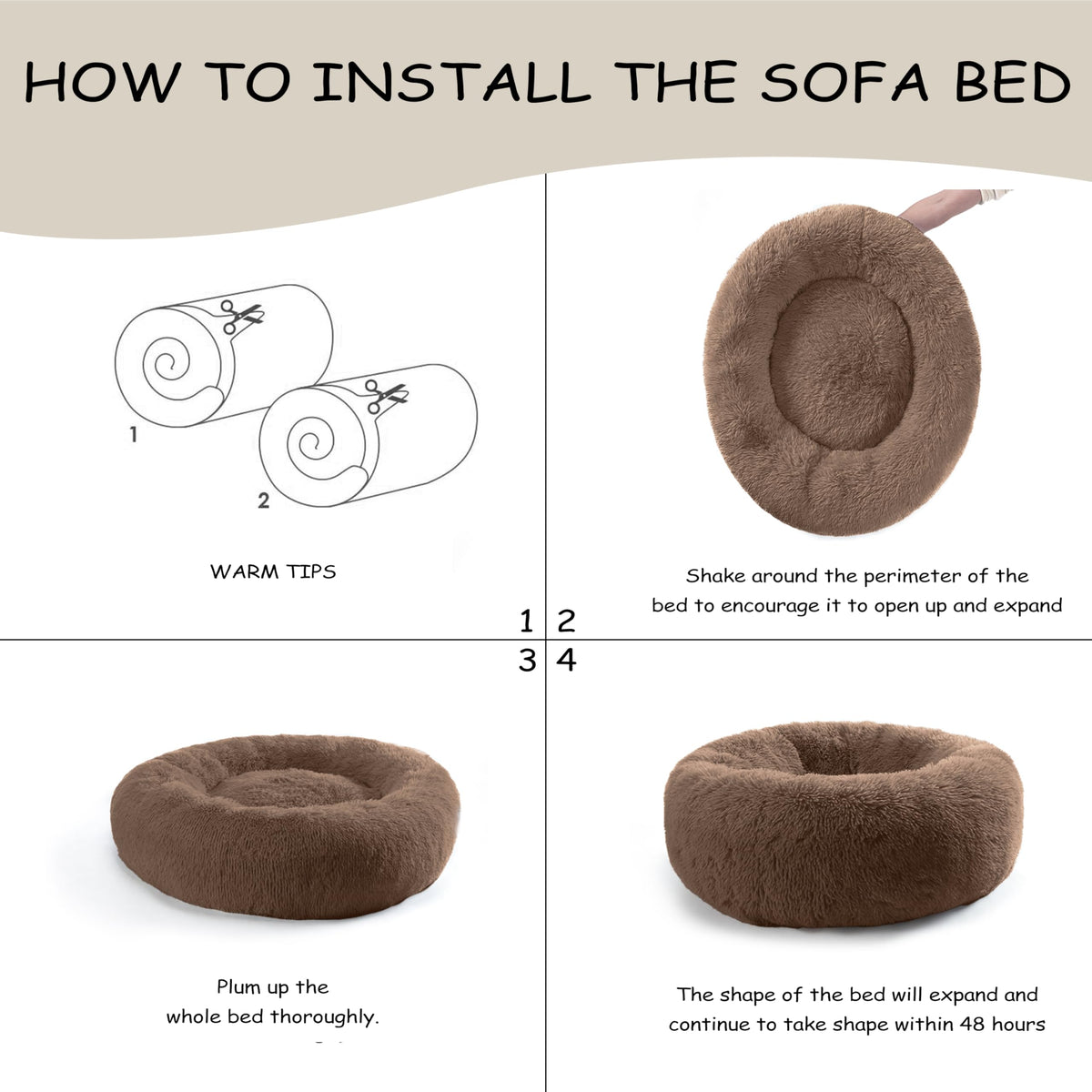 HOW TO INSTALL THE SOFA BED

1

2

WARM TIPS

Shake around the perimeter of the bed to encourage it to open up and expand

1 2

3 4

Plum up the whole bed thoroughly.

The shape of the bed will expand and continue to take shape within 48 hours