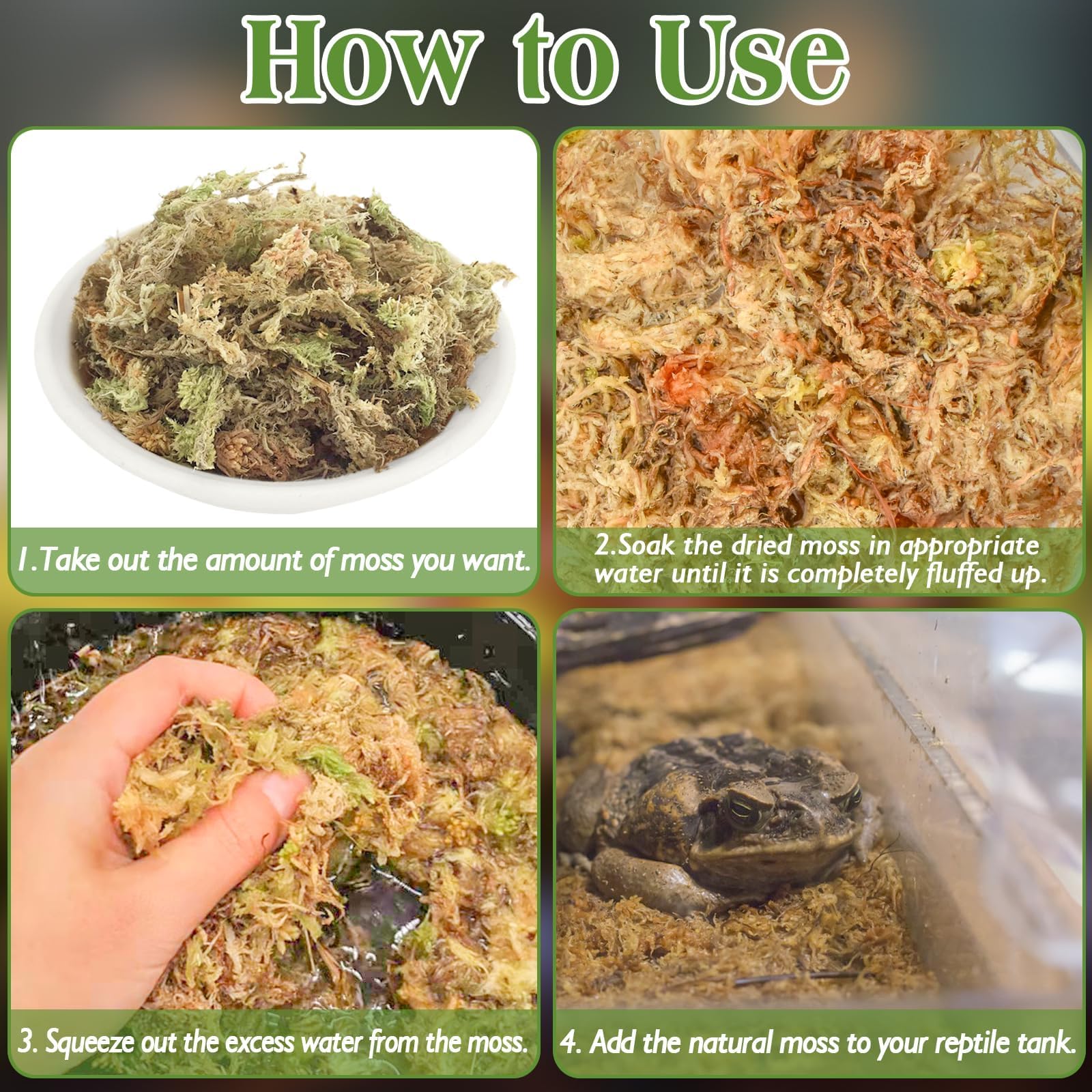 How to Use

1.Take out the amount of moss you want.

2.Soak the dried moss in appropriate water until it is completely fluffed up.

3. Squeeze out the excess water from the moss.

4. Add the natural moss to your reptile tank.