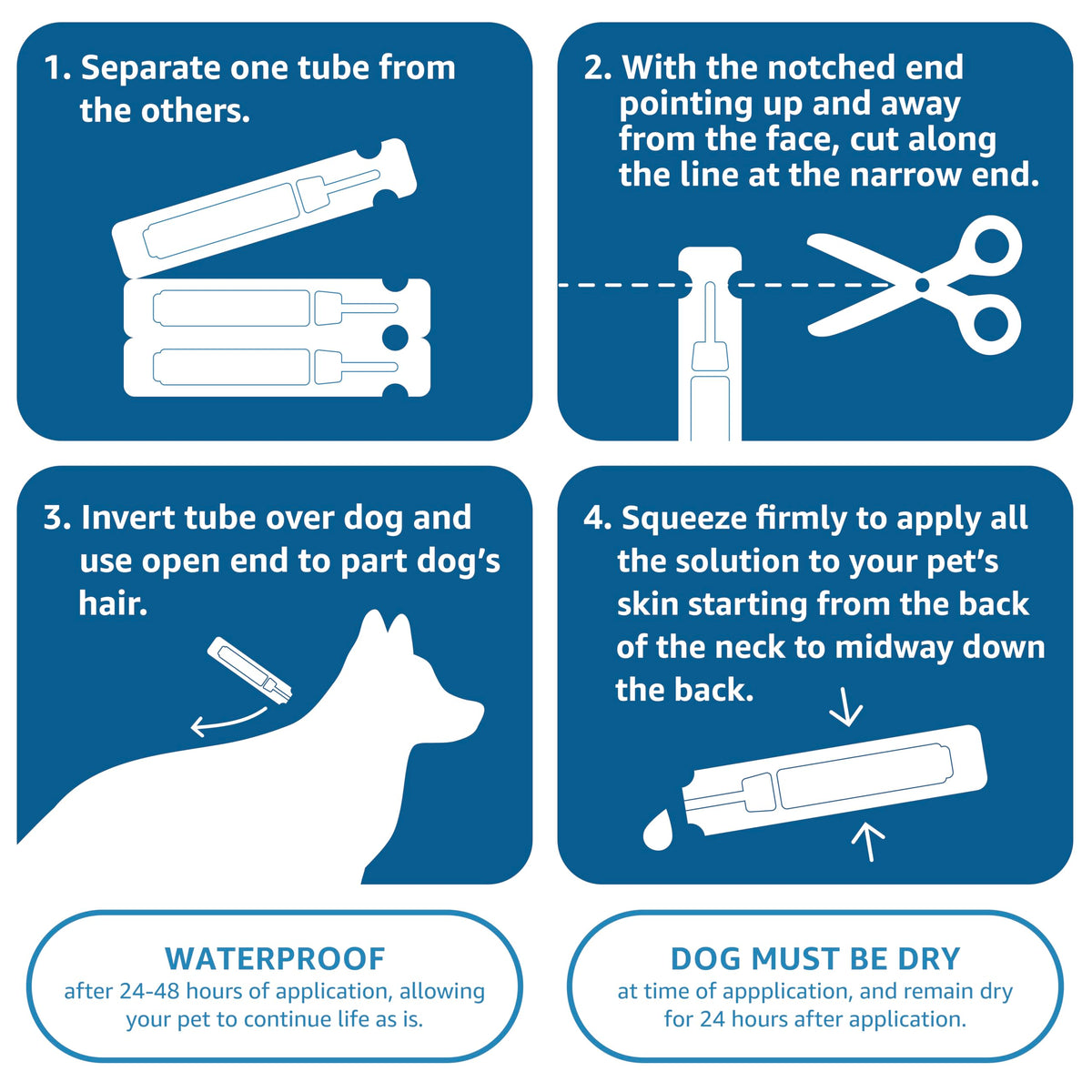 1. Separate one tube from the others.

2. With the notched end pointing up and away from the face, cut along the line at the narrow end.

3. Invert tube over dog and use open end to part dog's hair.

4. Squeeze firmly to apply all the solution to your pet's skin starting from the back of the neck to midway down the back.

WATERPROOF
after 24-48 hours of application, allowing your pet to continue life as is.

DOG MUST BE DRY
at time of appplication, and remain dry for 24 hours after application.