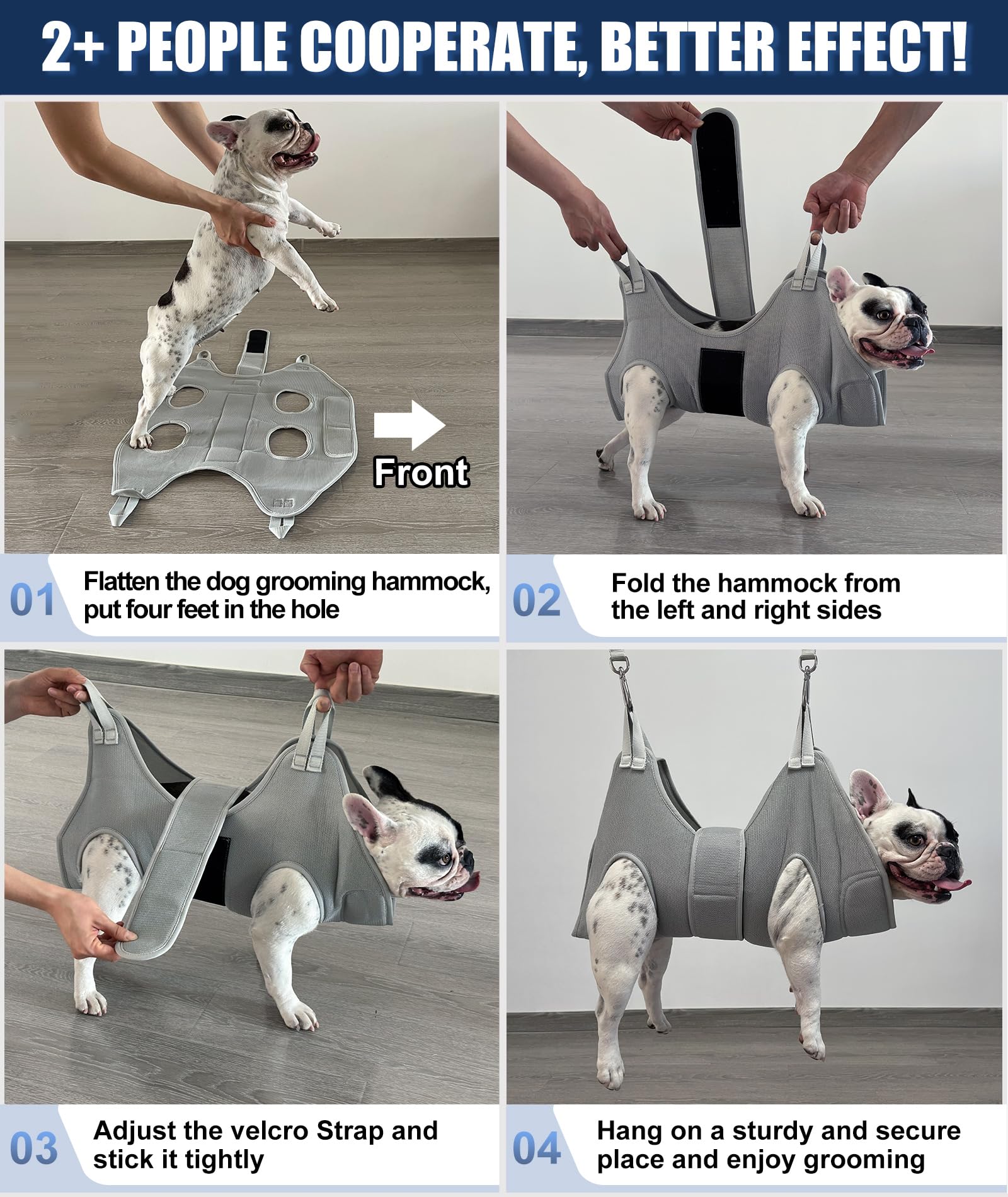 2+ PEOPLE COOPERATE, BETTER EFFECT!

Front

01 Flatten the dog grooming hammock, put four feet in the hole

02 Fold the hammock from the left and right sides

03 Adjust the velcro Strap and stick it tightly

04 Hang on a sturdy and secure place and enjoy grooming