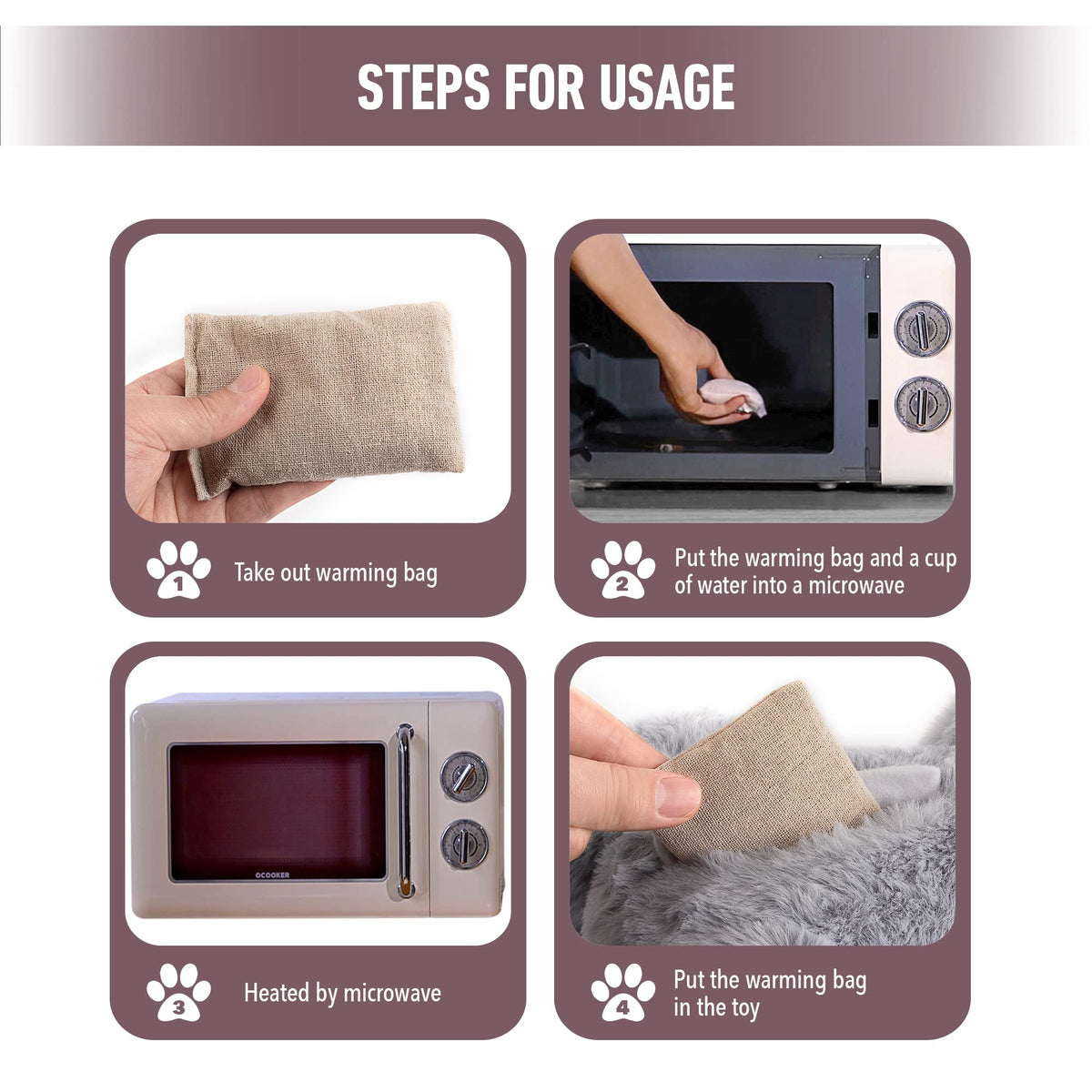 STEPS FOR USAGE

1 Take out warming bag

2 Put the warming bag and a cup of water into a microwave

OCOOKER

3 Heated by microwave

4 Put the warming bag in the toy