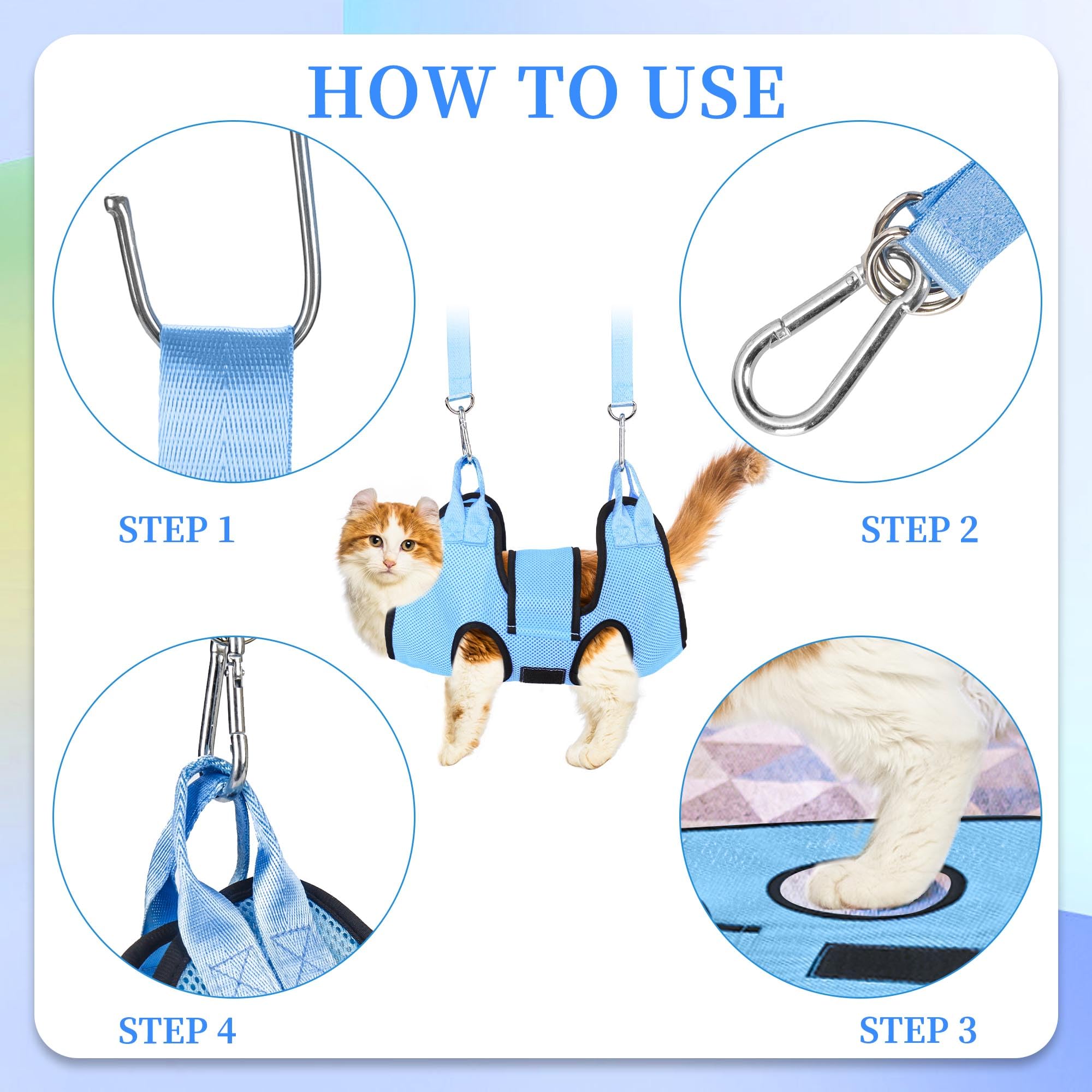 HOW TO USE

STEP 1

STEP 2

STEP 4

STEP 3