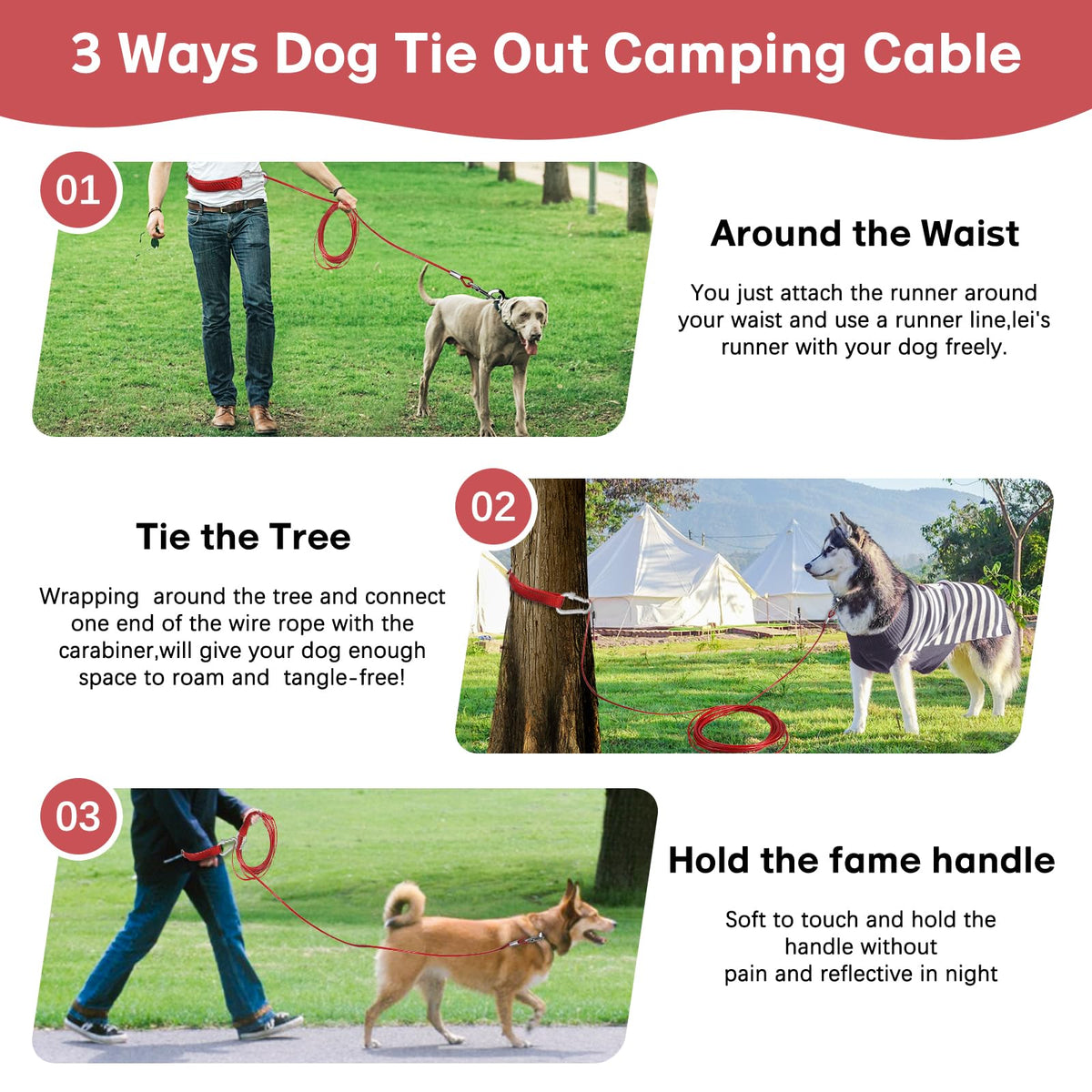 3 Ways Dog Tie Out Camping Cable

01

Around the Waist

You just attach the runner around your waist and use a runner line,lei's runner with your dog freely.

02

Tie the Tree

Wrapping around the tree and connect one end of the wire rope with the carabiner,will give your dog enough space to roam and tangle-free!

03

Hold the fame handle

Soft to touch and hold the handle without pain and reflective in night