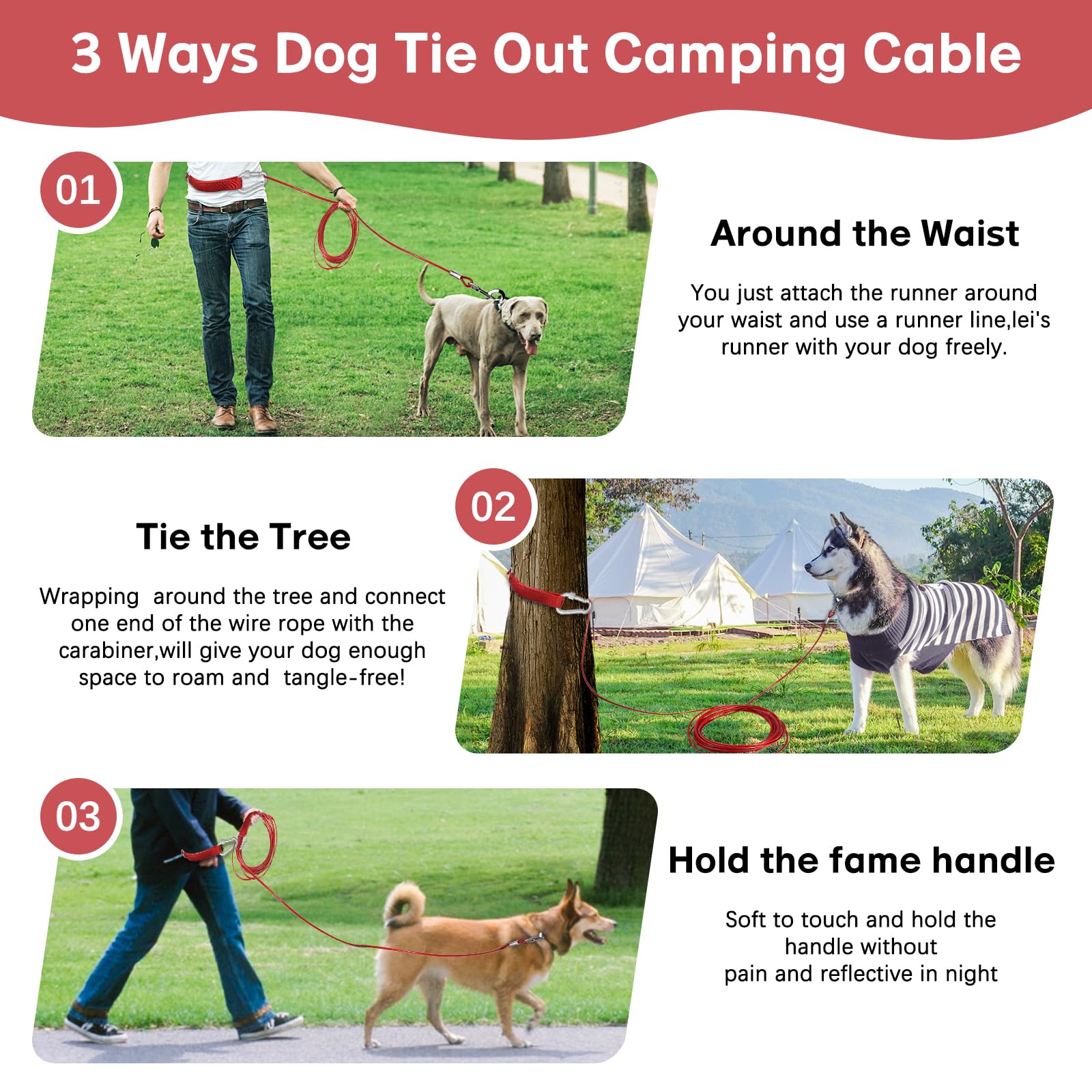 3 Ways Dog Tie Out Camping Cable

01

Around the Waist

You just attach the runner around your waist and use a runner line,lei's runner with your dog freely.

02

Tie the Tree

Wrapping around the tree and connect one end of the wire rope with the carabiner,will give your dog enough space to roam and tangle-free!

03

Hold the fame handle

Soft to touch and hold the handle without pain and reflective in night