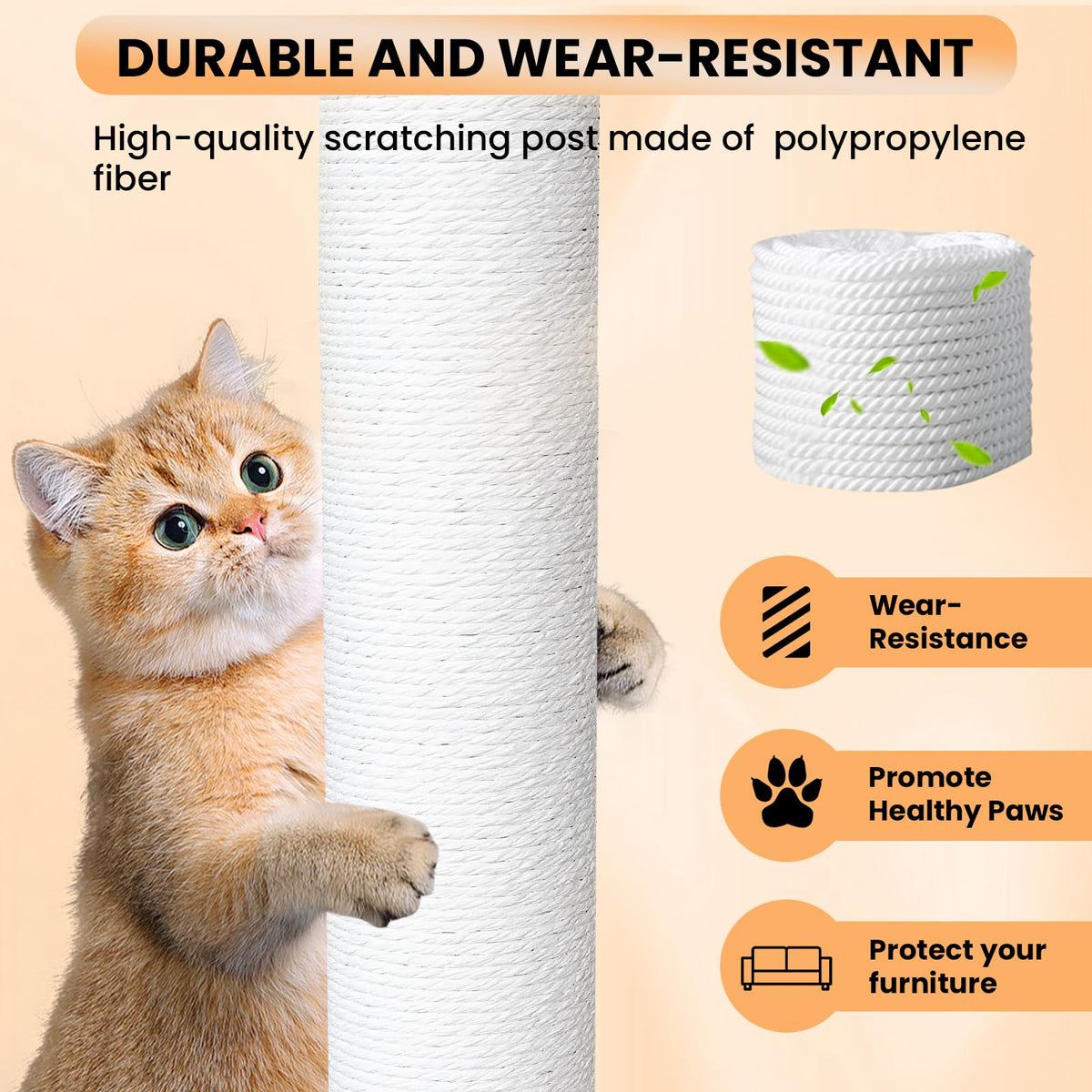 DURABLE AND WEAR-RESISTANT

High-quality scratching post made of polypropylene fiber

Wear-Resistance

Promote Healthy Paws

Protect your furniture