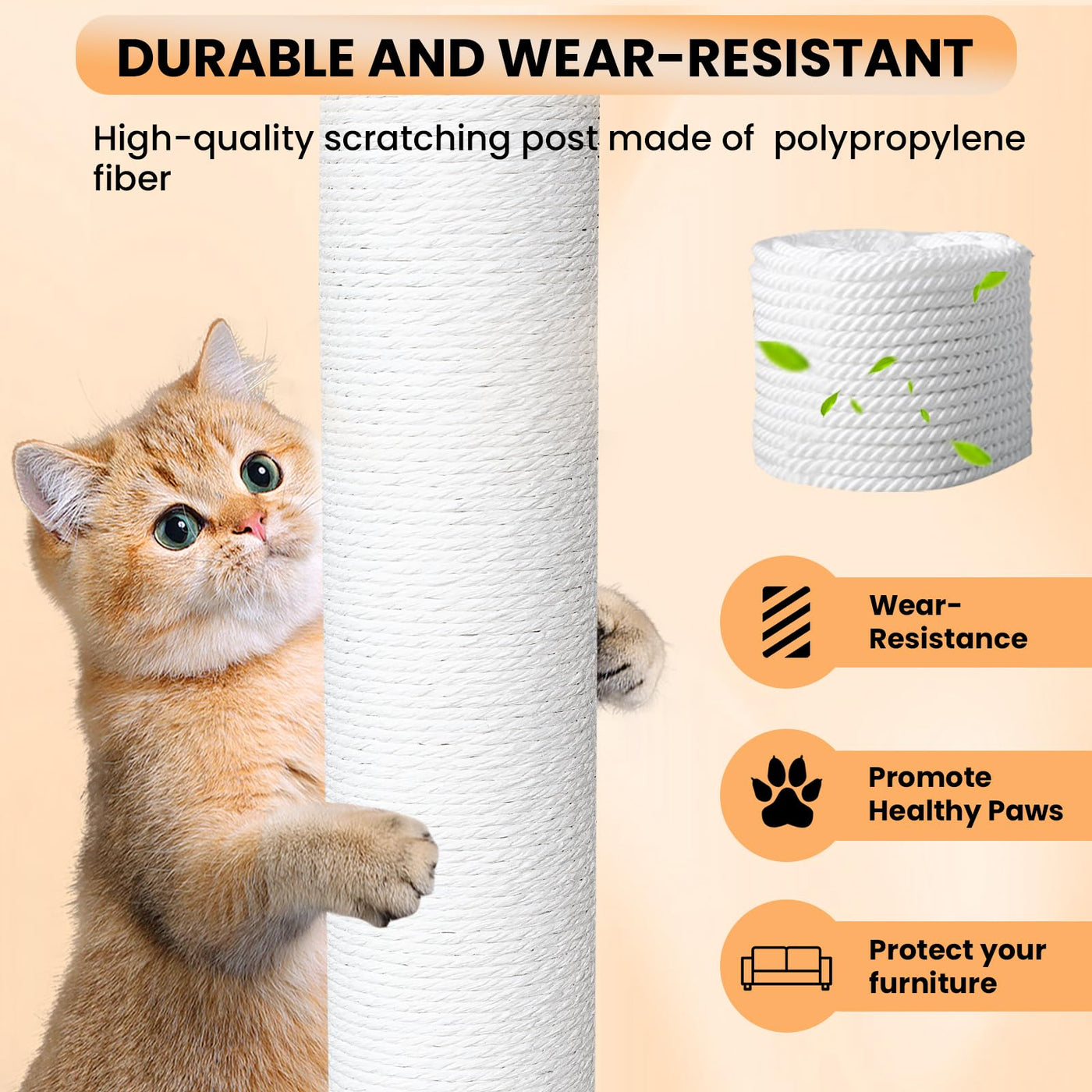 DURABLE AND WEAR-RESISTANT

High-quality scratching post made of polypropylene fiber

Wear-Resistance

Promote Healthy Paws

Protect your furniture