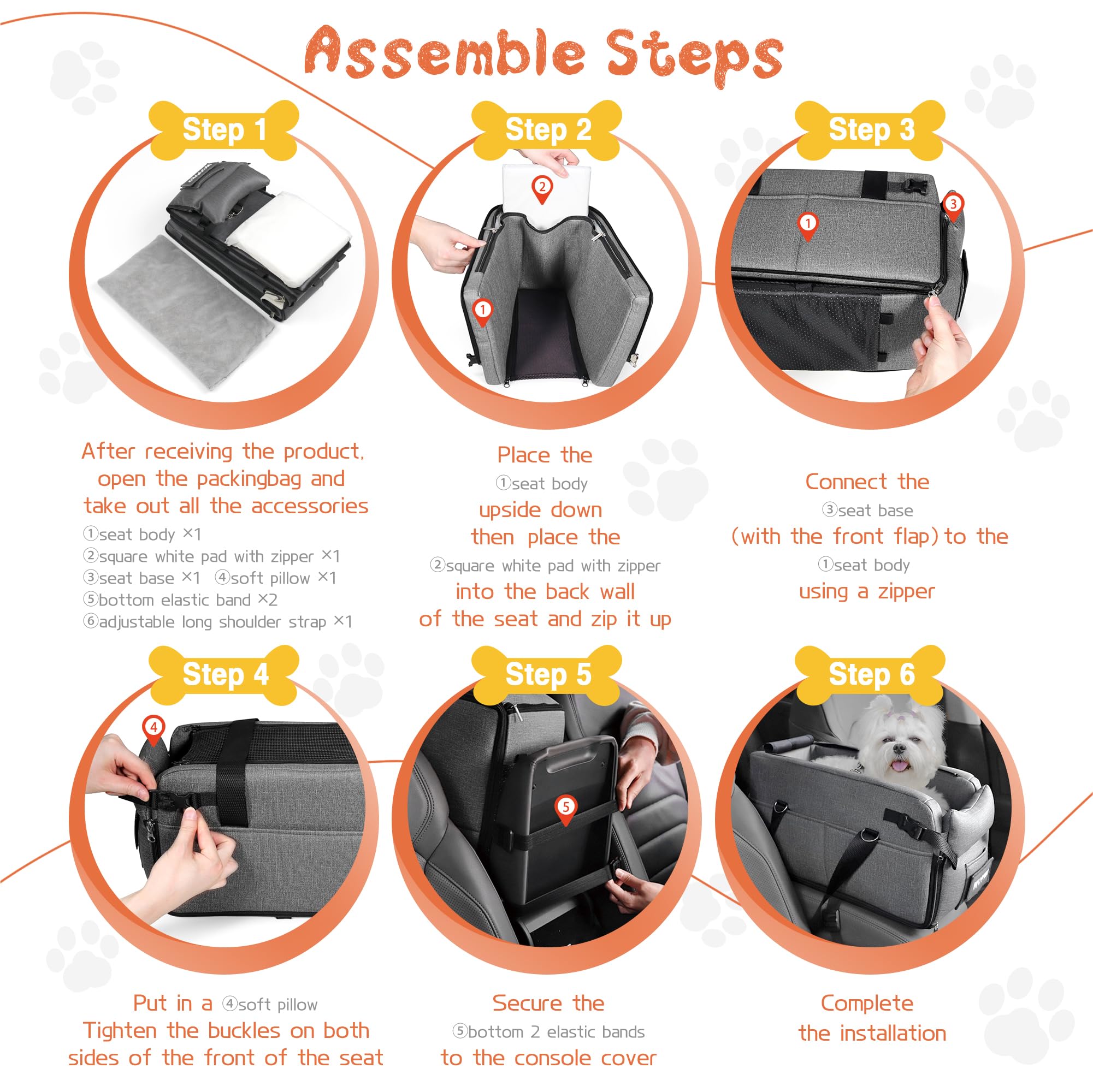 Assemble Steps

Step 1

After receiving the product, open the packingbag and take out all the accessories
①seat body ×1
②square white pad with zipper ×1
③seat base ×1 ④soft pillow ×1
⑤bottom elastic band ×2
⑥adjustable long shoulder strap ×1

Step 2

2
1

Place the ①seat body upside down then place the ②square white pad with zipper into the back wall of the seat and zip it up

Step 3

1
3

Connect the ③seat base (with the front flap) to the ①seat body using a zipper

Step 4

4

Put in a ④soft pillow Tighten the buckles on both sides of the front of the seat

Step 5

5

Secure the ⑤bottom 2 elastic bands to the console cover

Step 6

Complete the installation