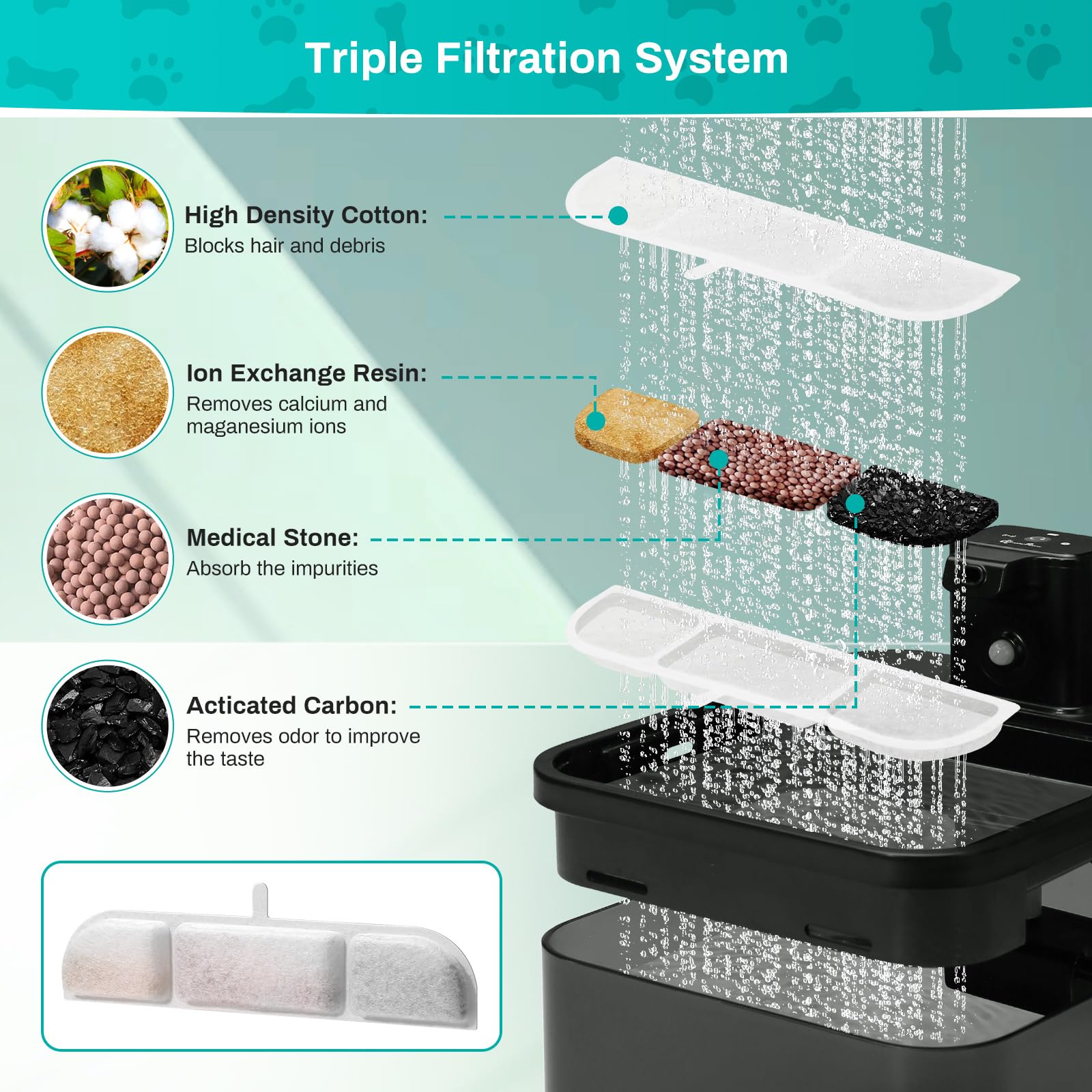 Triple Filtration System

High Density Cotton:
Blocks hair and debris

Ion Exchange Resin:
Removes calcium and maganesium ions

Medical Stone:
Absorb the impurities

Acticated Carbon:
Removes odor to improve the taste