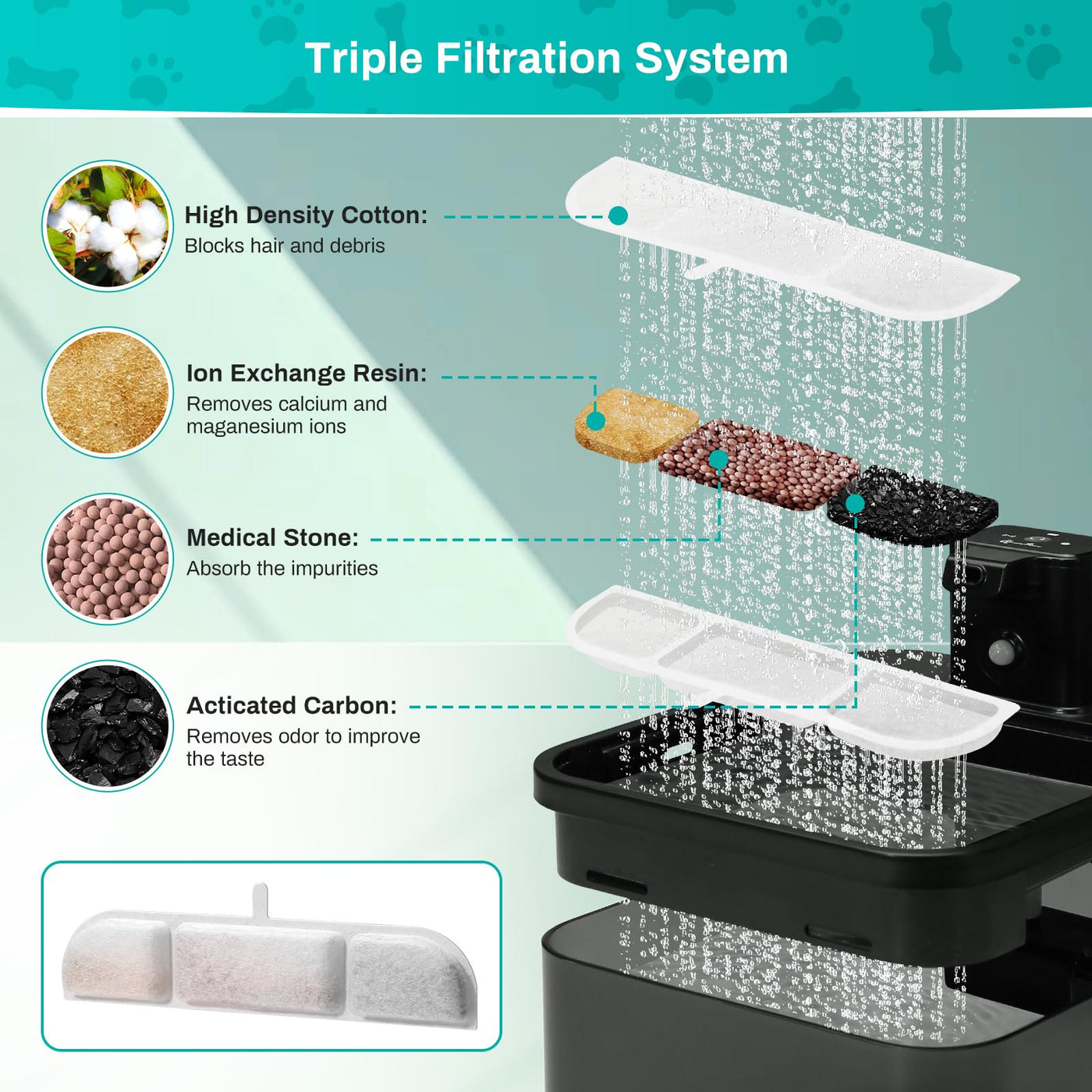 Triple Filtration System

High Density Cotton:
Blocks hair and debris

Ion Exchange Resin:
Removes calcium and maganesium ions

Medical Stone:
Absorb the impurities

Acticated Carbon:
Removes odor to improve the taste