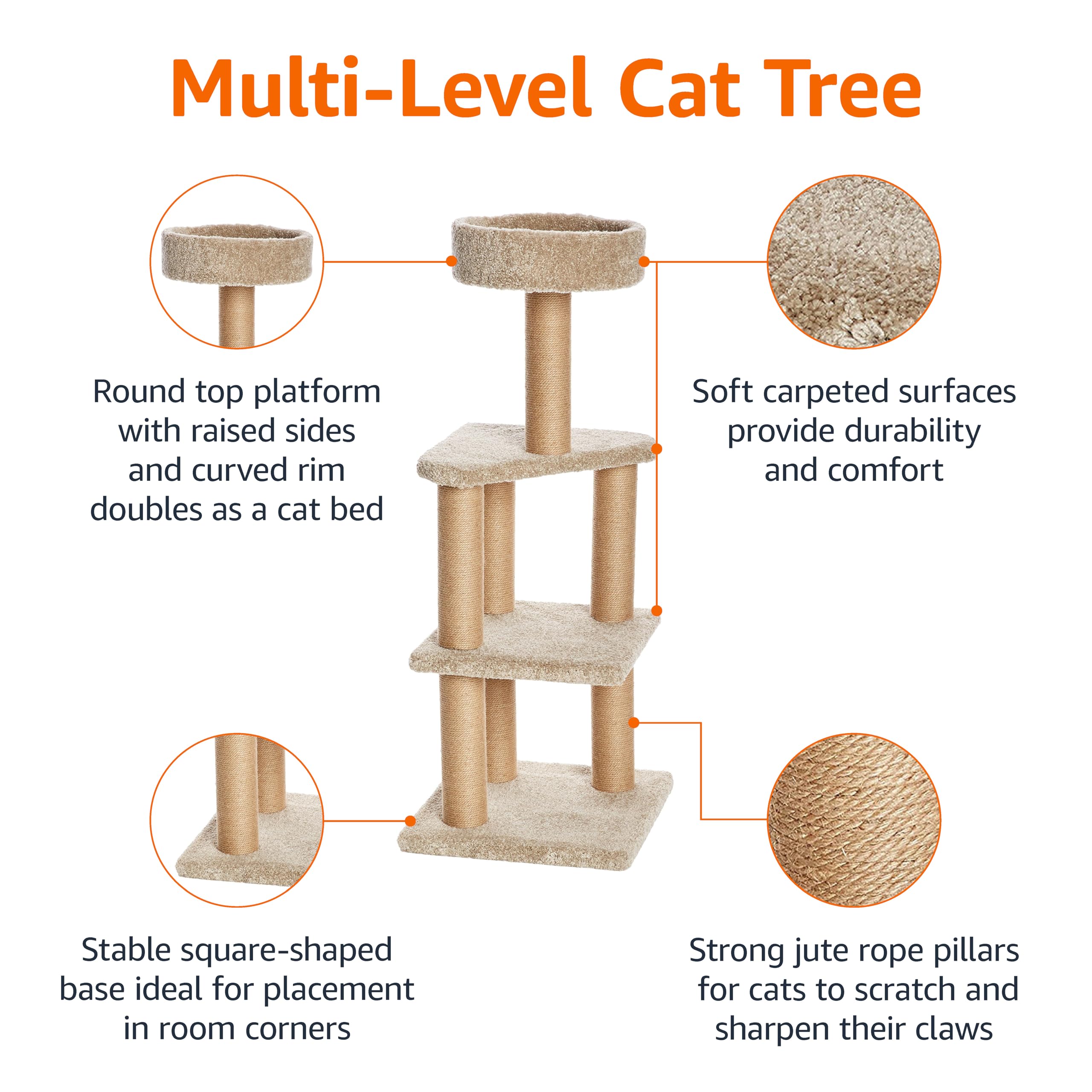 Multi-Level Cat Tree

Round top platform with raised sides and curved rim doubles as a cat bed

Soft carpeted surfaces provide durability and comfort

Stable square-shaped base ideal for placement in room corners

Strong jute rope pillars for cats to scratch and sharpen their claws