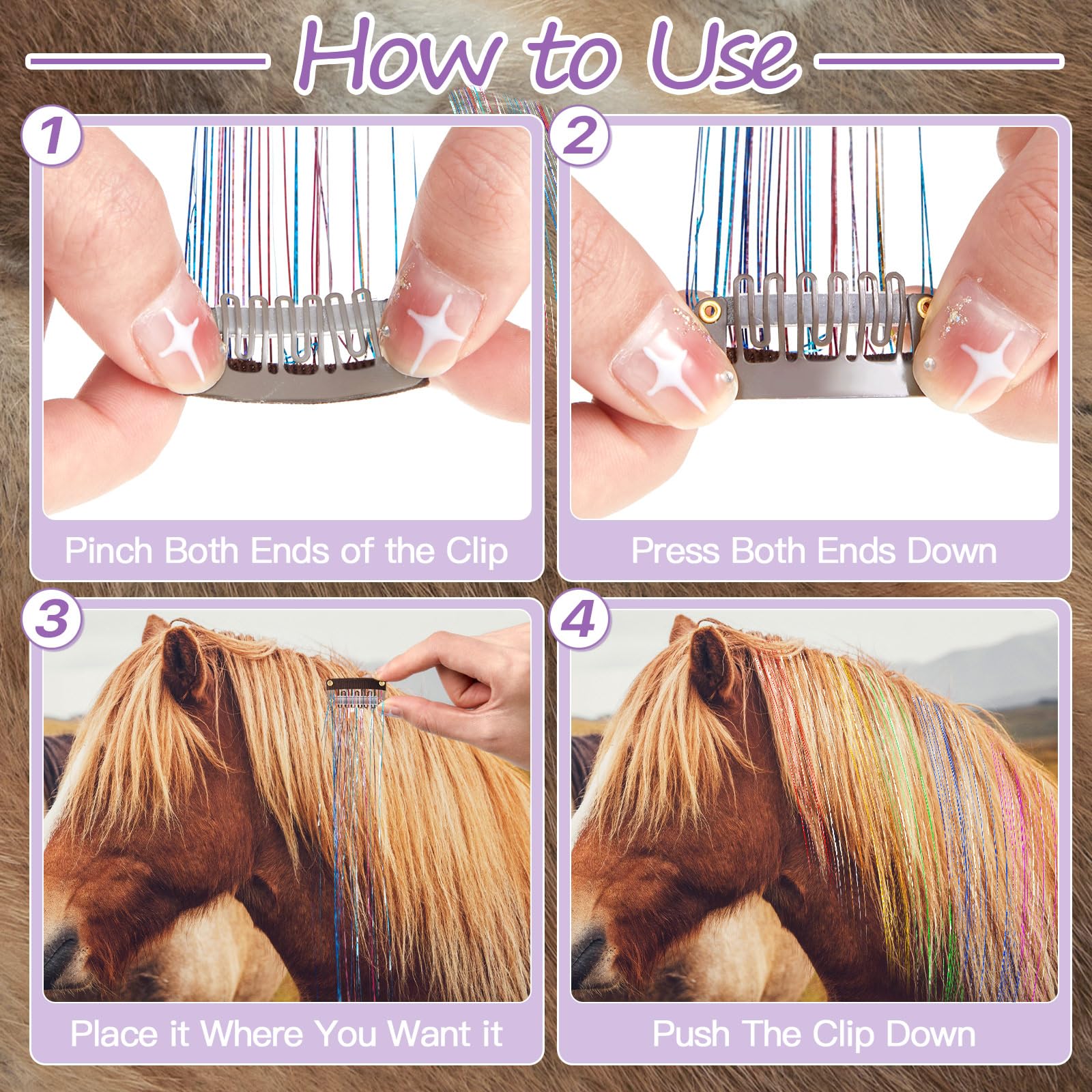 How to Use

1

Pinch Both Ends of the Clip

2

Press Both Ends Down

3

Place it Where You Want it

4

Push The Clip Down