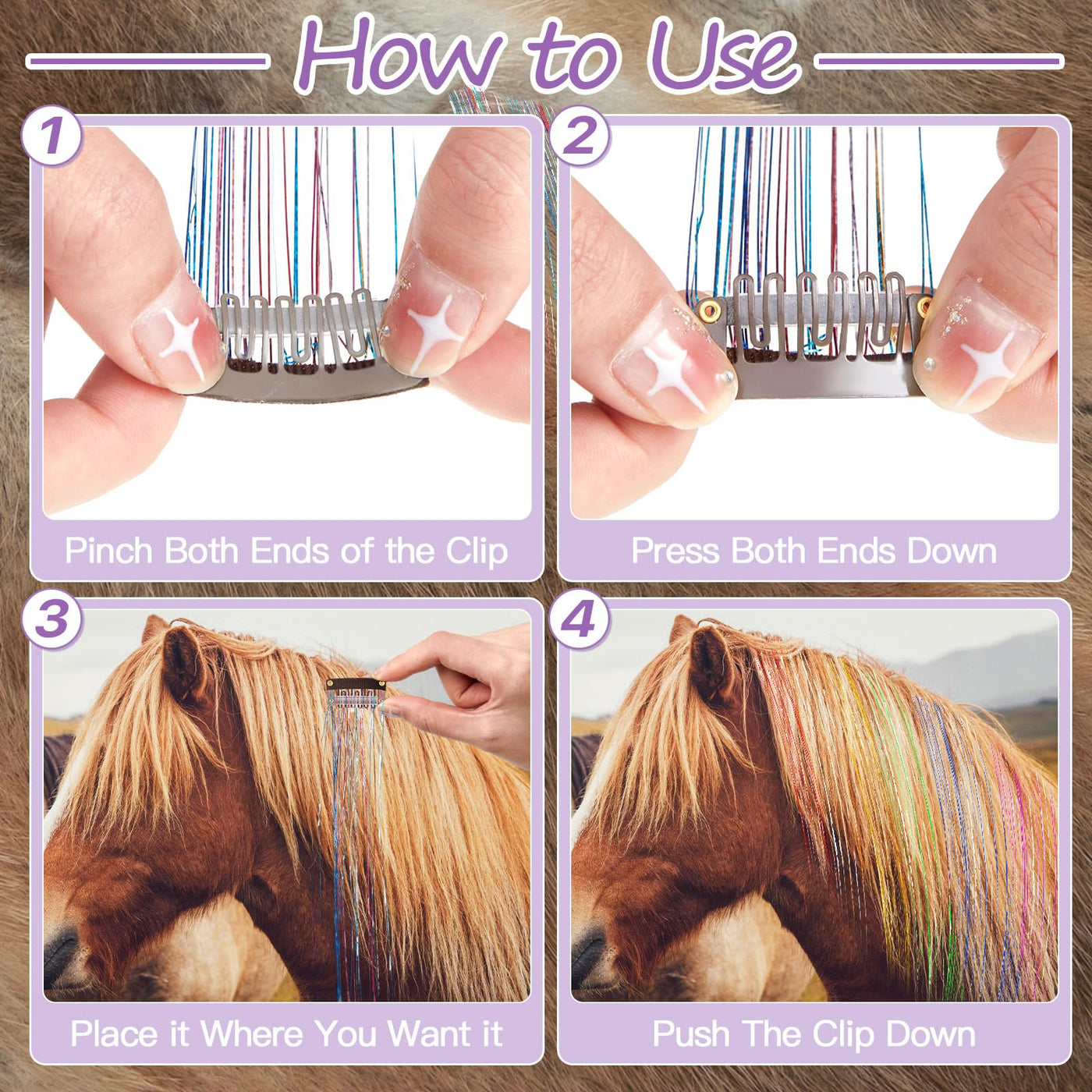 How to Use

1

Pinch Both Ends of the Clip

2

Press Both Ends Down

3

Place it Where You Want it

4

Push The Clip Down