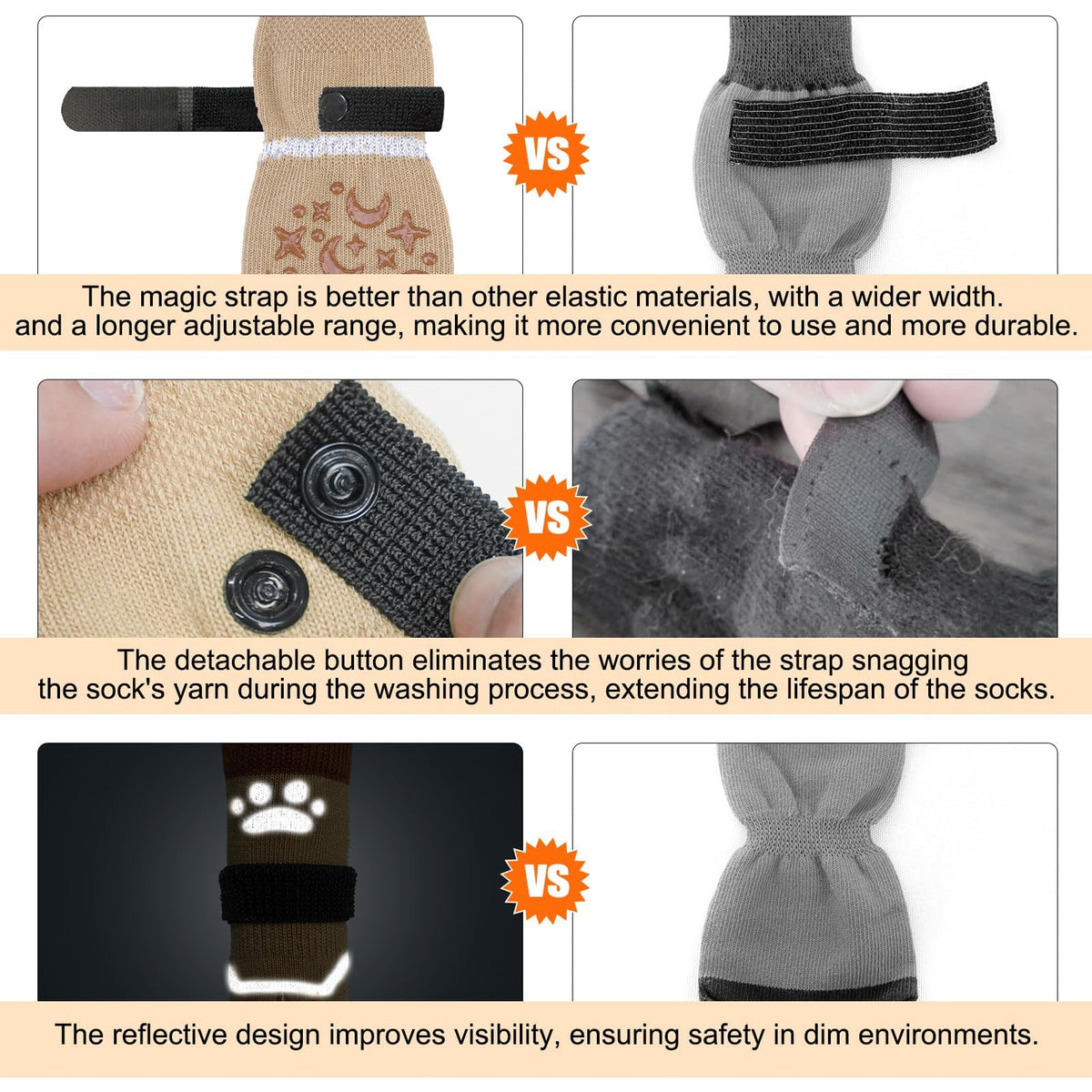 VS

The magic strap is better than other elastic materials, with a wider width. and a longer adjustable range, making it more convenient to use and more durable.

VS

The detachable button eliminates the worries of the strap snagging the sock's yarn during the washing process, extending the lifespan of the socks.

VS

The reflective design improves visibility, ensuring safety in dim environments.