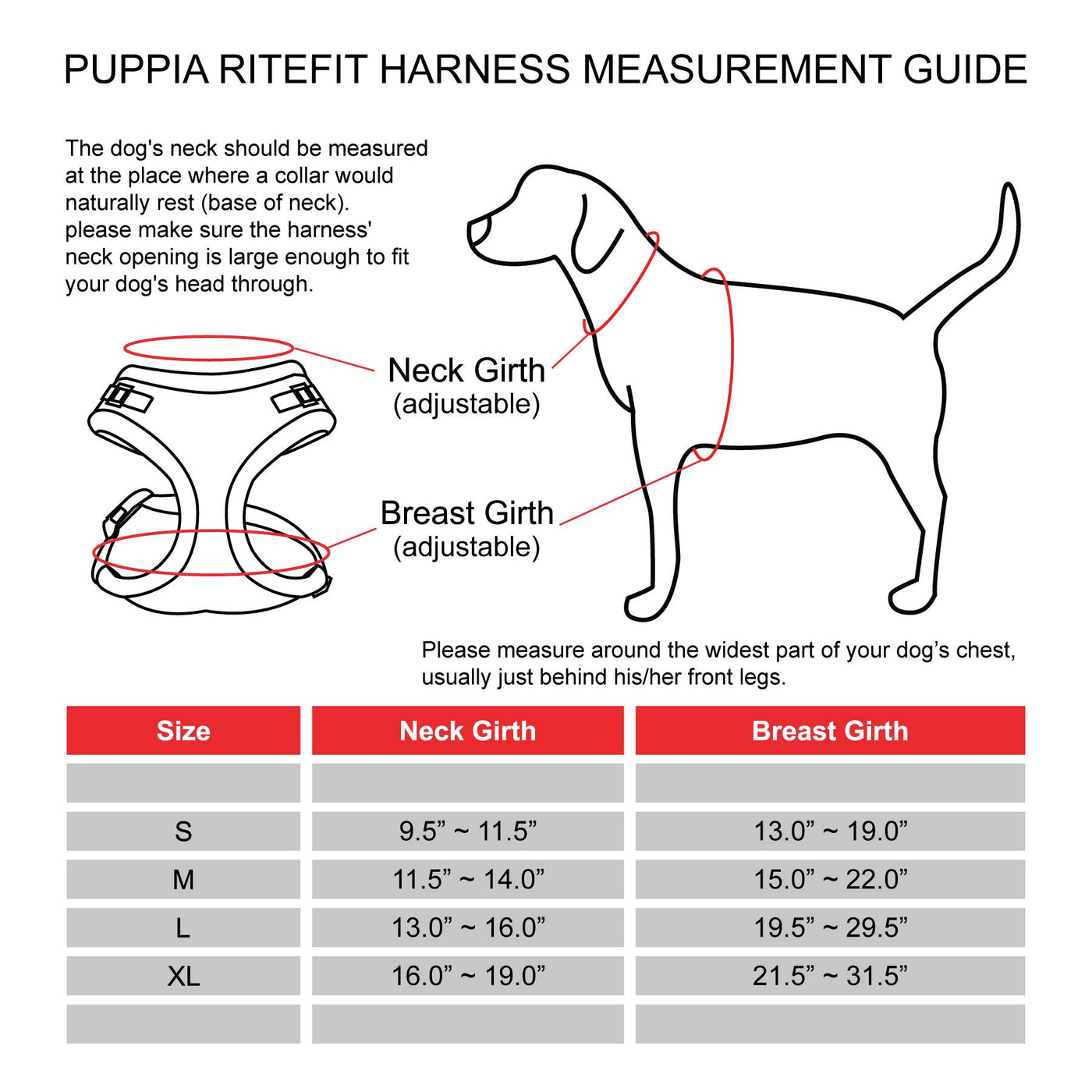 PUPPIA RITEFIT HARNESS MEASUREMENT GUIDE

The dog's neck should be measured at the place where a collar would naturally rest (base of neck). please make sure the harness' neck opening is large enough to fit your dog's head through.

Neck Girth
(adjustable)

Breast Girth
(adjustable)

Please measure around the widest part of your dog’s chest, usually just behind his/her front legs.

| Size | Neck Girth | Breast Girth |
|---|---|---|
| | | |
| S | 9.5” ~ 11.5” | 13.0” ~ 19.0” |
| M | 11.5” ~ 14.0” | 15.0” ~ 22.0” |
| L | 13.0” ~ 16.0” | 19.5” ~ 29.5” |
| XL | 16.0” ~ 19.0” | 21.5” ~ 31.5” |
| | | |