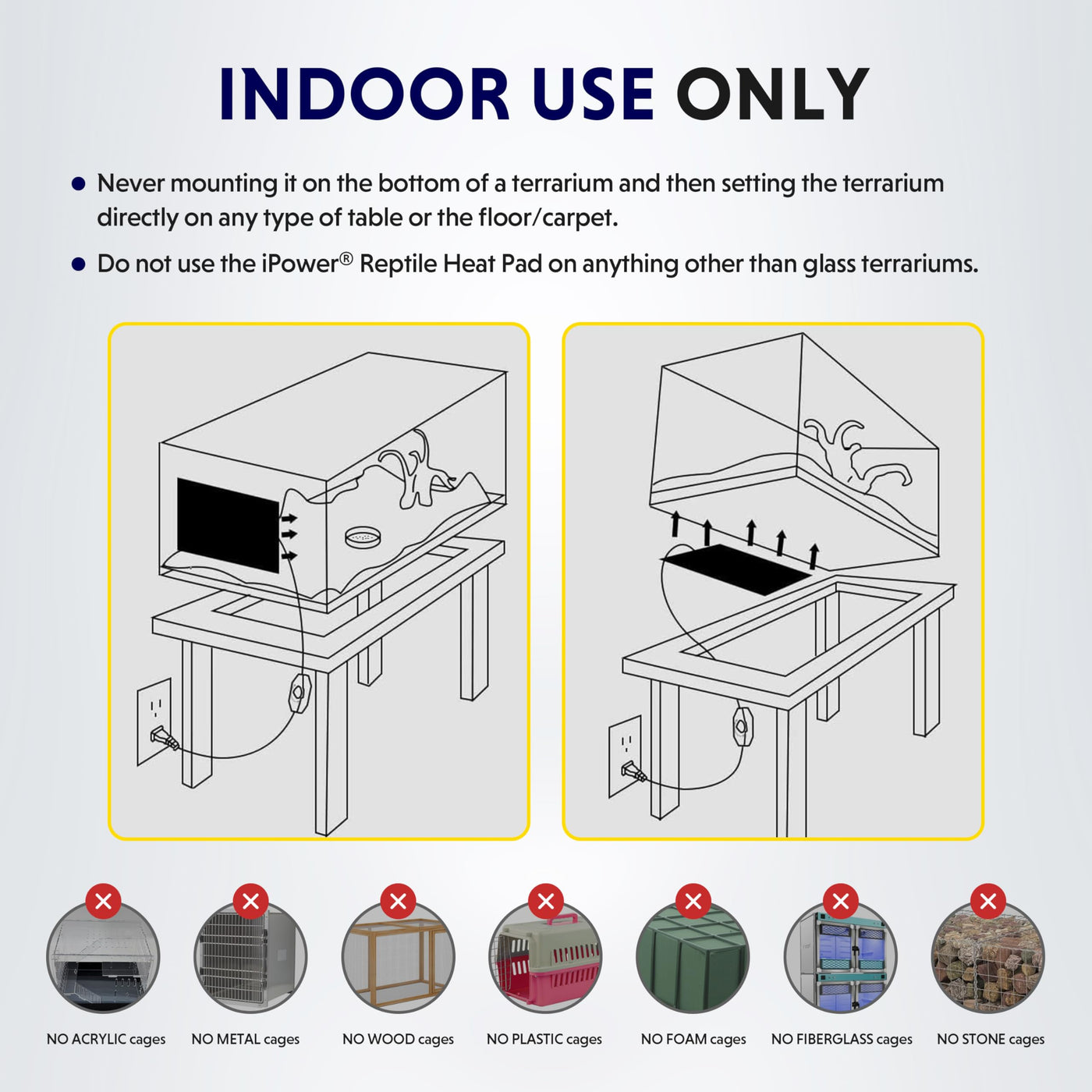 INDOOR USE ONLY

● Never mounting it on the bottom of a terrarium and then setting the terrarium directly on any type of table or the floor/carpet.

● Do not use the iPower® Reptile Heat Pad on anything other than glass terrariums.

NO ACRYLIC cages NO METAL cages NO WOOD cages NO PLASTIC cages NO FOAM cages NO FIBERGLASS cages NO STONE cages