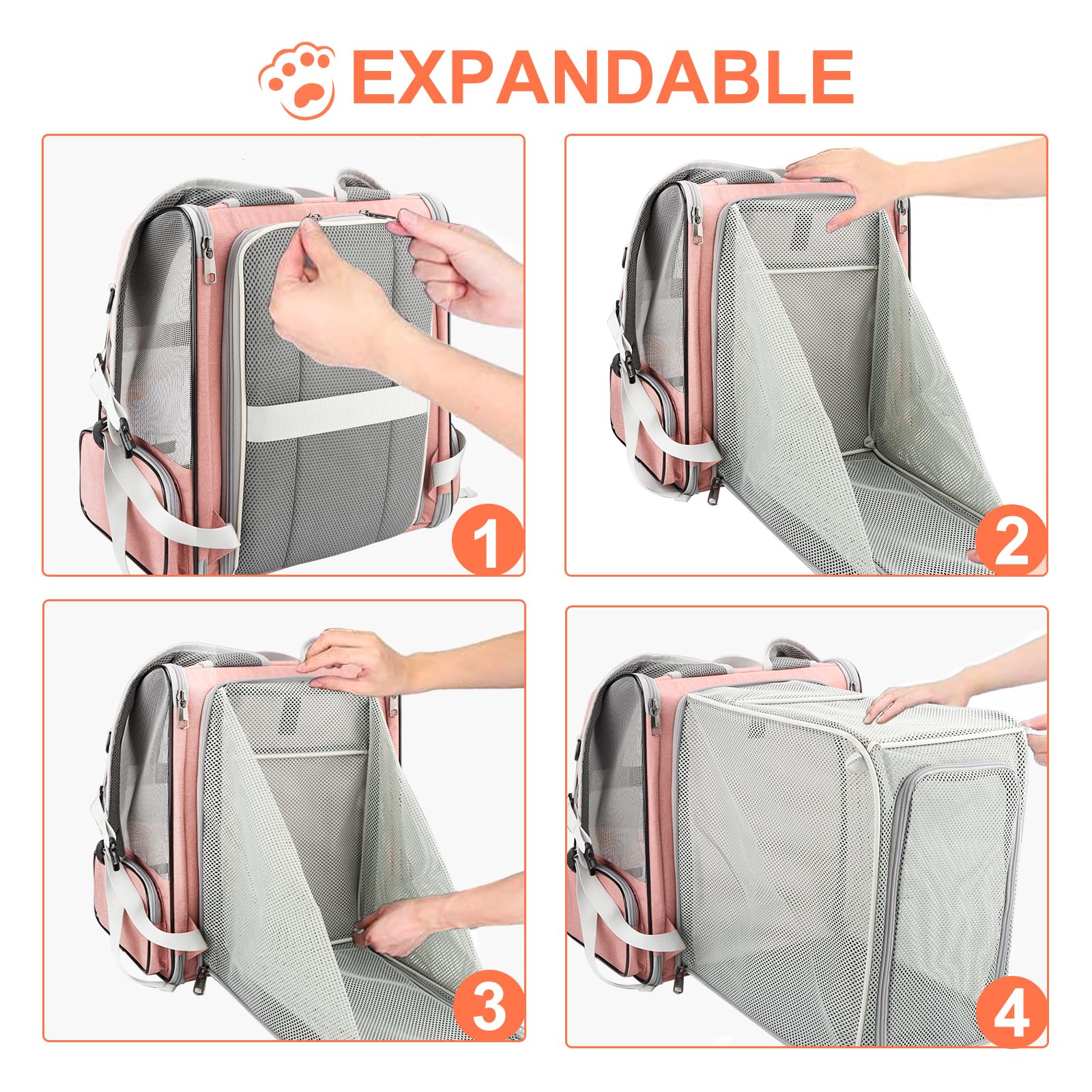 EXPANDABLE

1

2

3

4