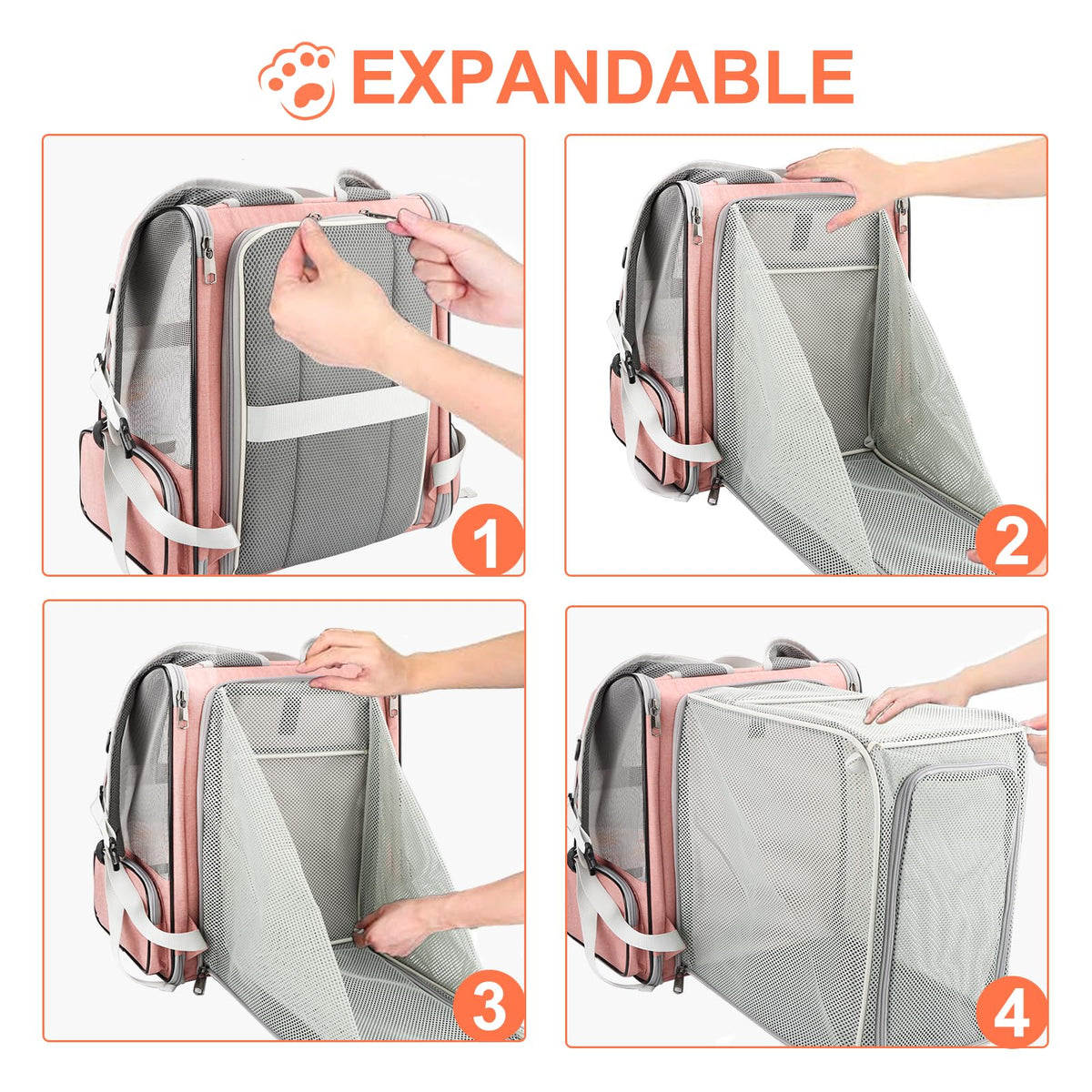 EXPANDABLE

1

2

3

4