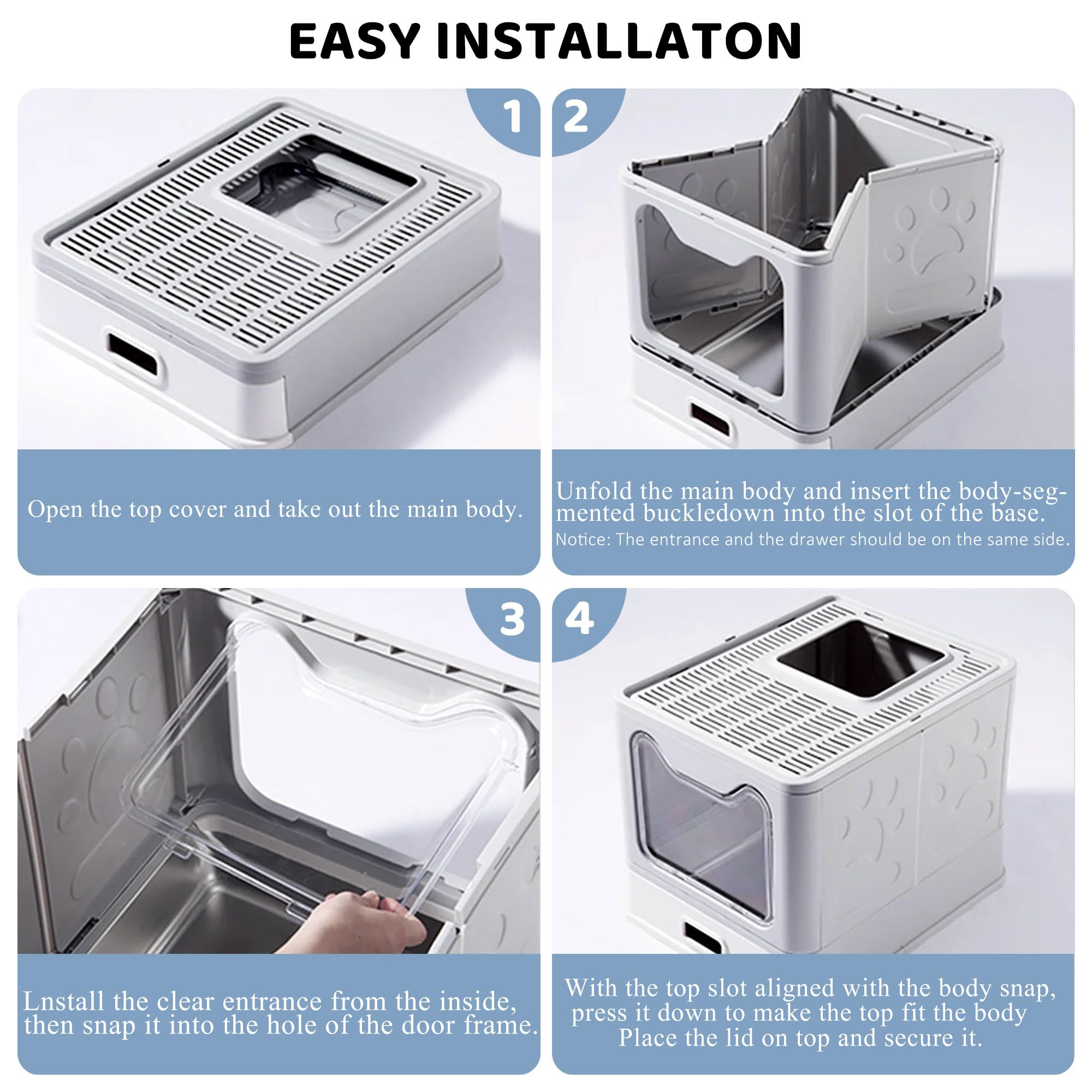 EASY INSTALLATON

1

Open the top cover and take out the main body.

2

Unfold the main body and insert the body-segmented buckledown into the slot of the base.
Notice: The entrance and the drawer should be on the same side.

3

Lnstall the clear entrance from the inside, then snap it into the hole of the door frame.

4

With the top slot aligned with the body snap, press it down to make the top fit the body
Place the lid on top and secure it.