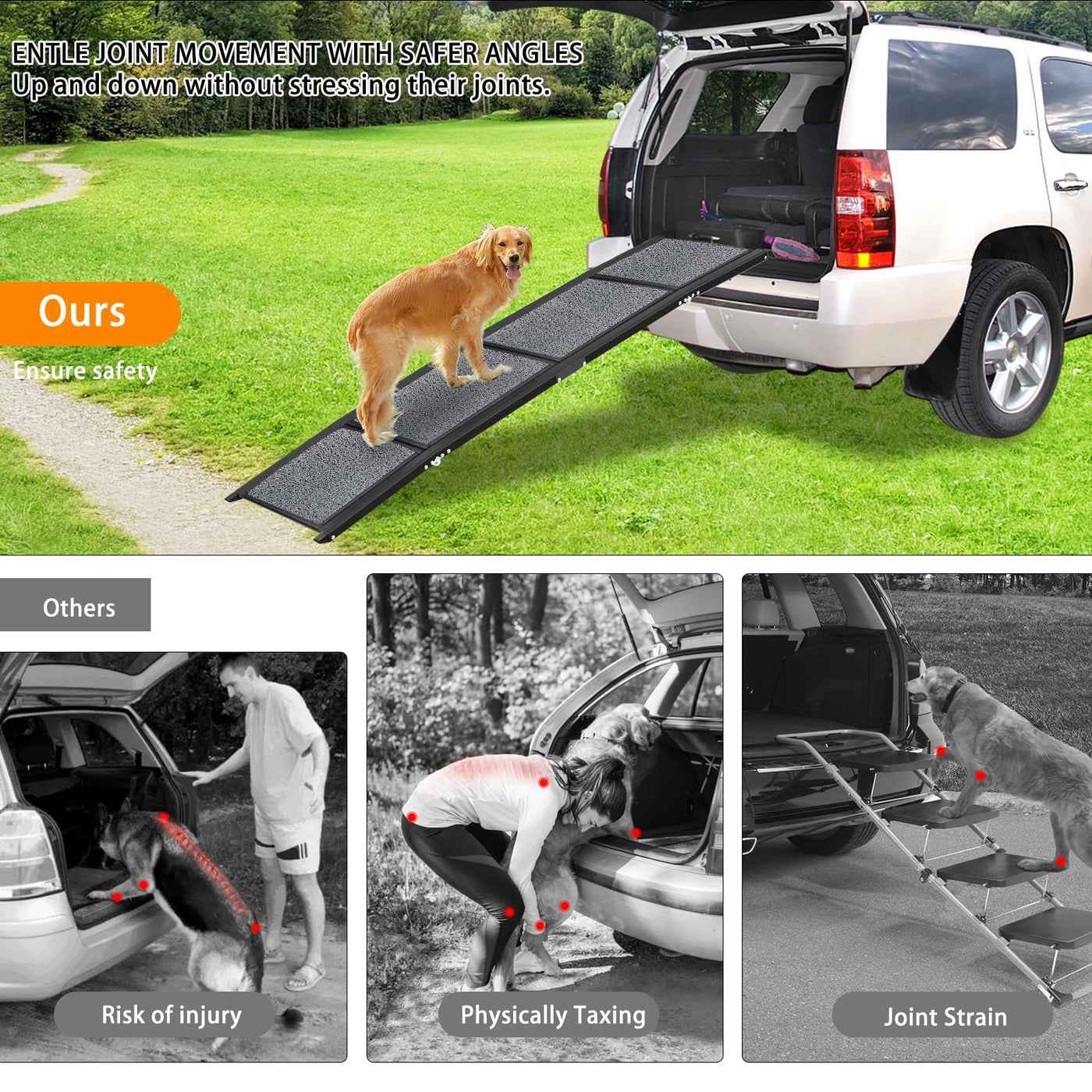 ENTLE JOINT MOVEMENT WITH SAFER ANGLES
Up and down without stressing their joints.

Ours

Ensure safety

Others

Risk of injury

Physically Taxing

Joint Strain