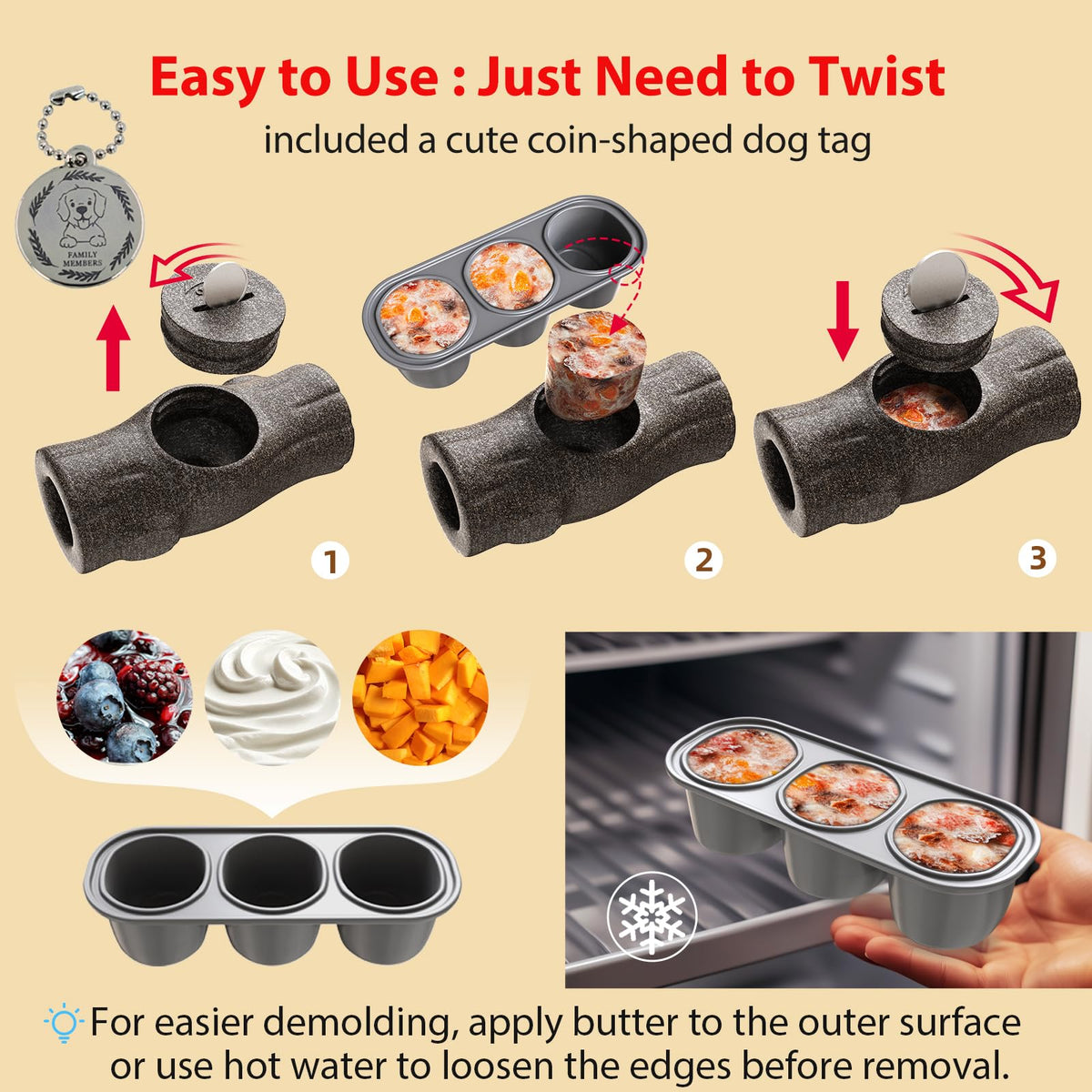 Easy to Use : Just Need to Twist

included a cute coin-shaped dog tag

FAMILY MEMBERS

1

2

3

For easier demolding, apply butter to the outer surface or use hot water to loosen the edges before removal.