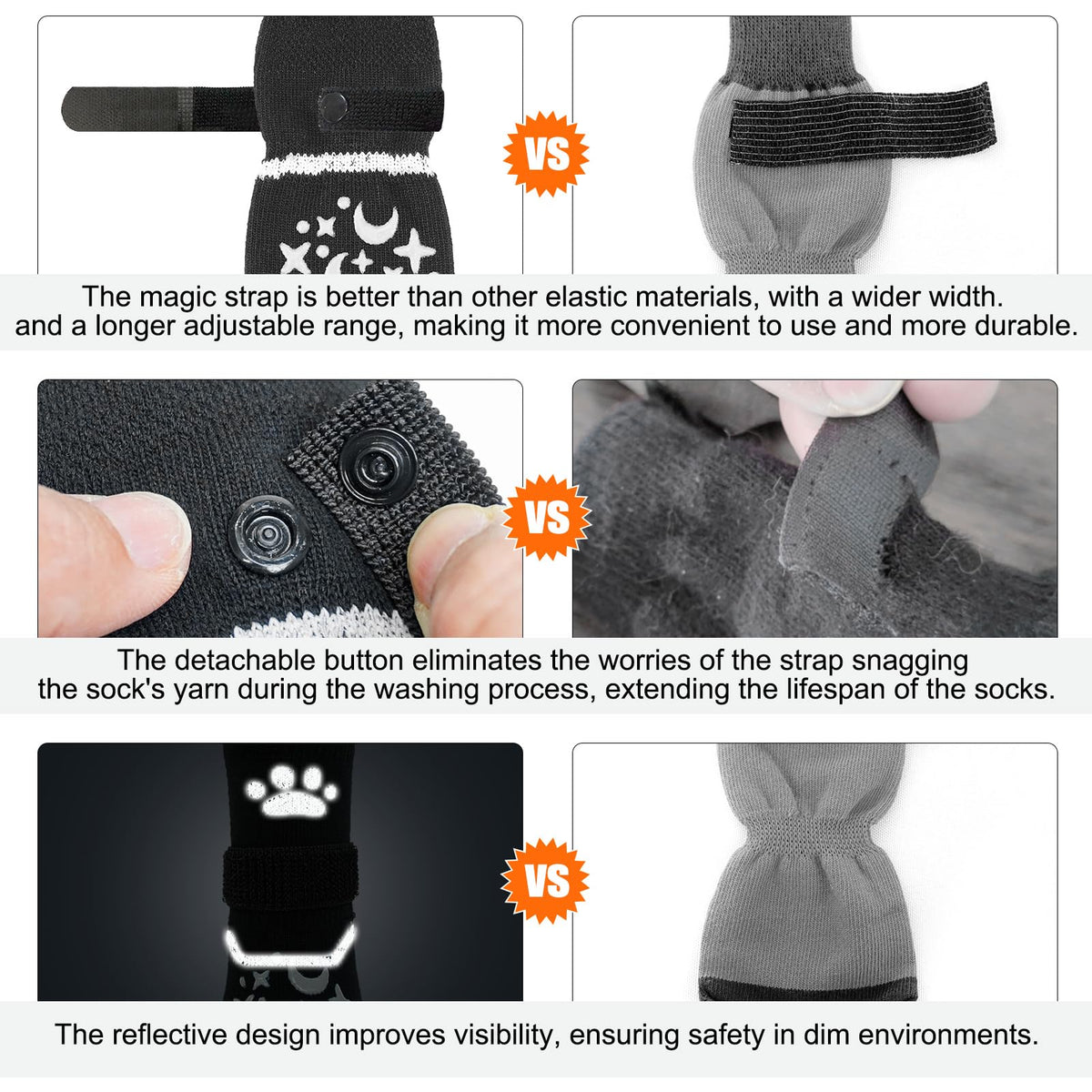 VS

The magic strap is better than other elastic materials, with a wider width. and a longer adjustable range, making it more convenient to use and more durable.

VS

The detachable button eliminates the worries of the strap snagging the sock's yarn during the washing process, extending the lifespan of the socks.

VS

The reflective design improves visibility, ensuring safety in dim environments.