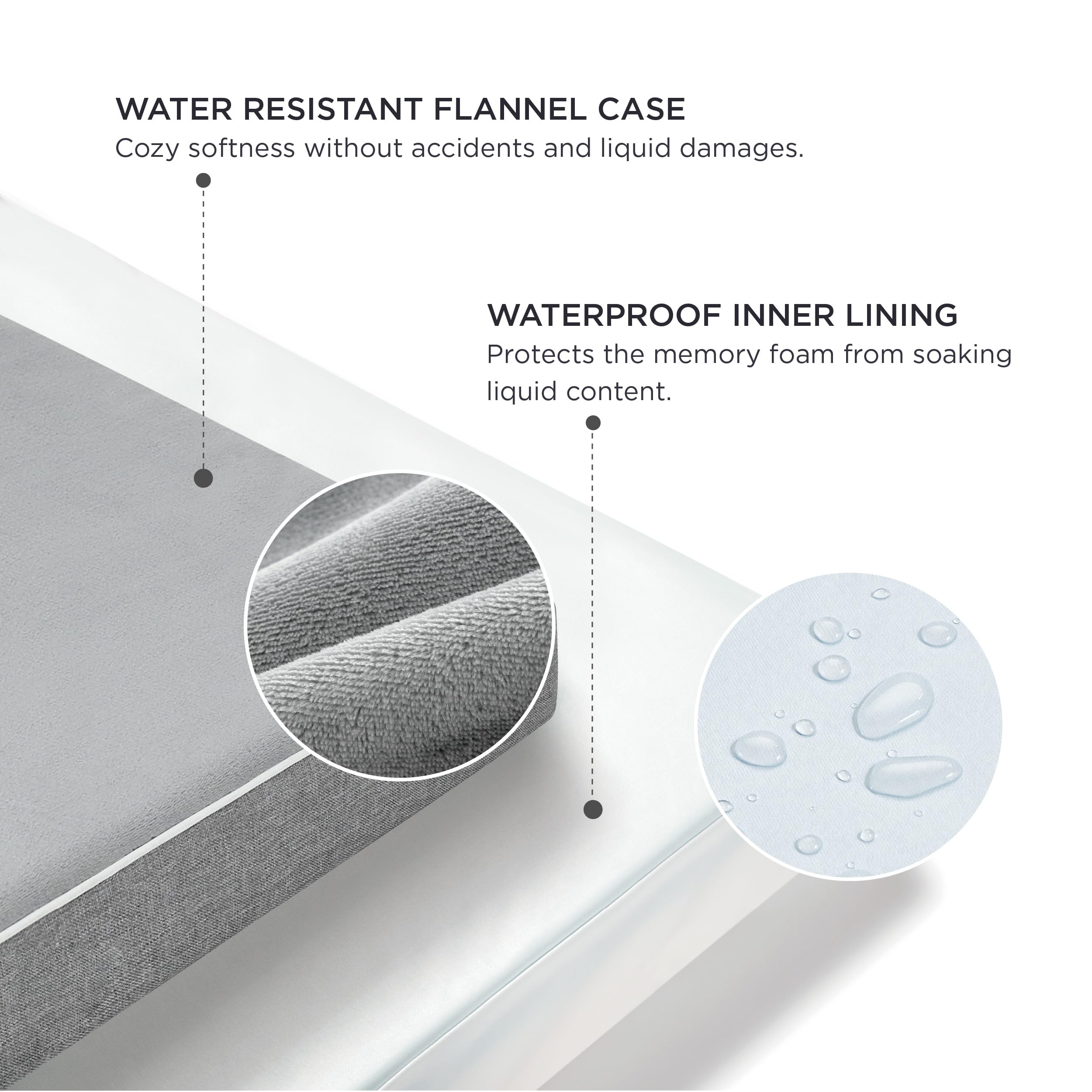 WATER RESISTANT FLANNEL CASE
Cozy softness without accidents and liquid damages.

WATERPROOF INNER LINING
Protects the memory foam from soaking liquid content.