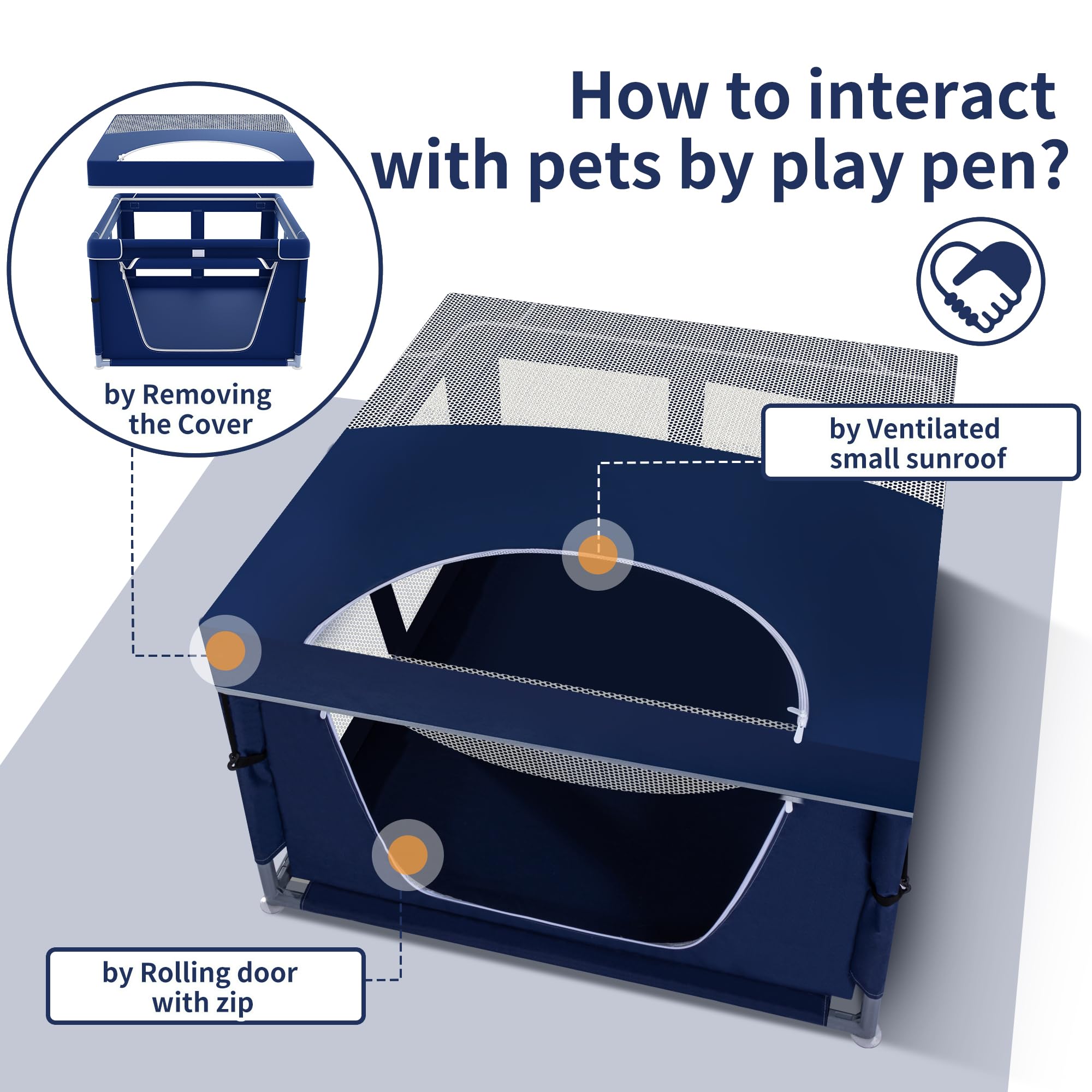 How to interact with pets by play pen?

by Removing the Cover

by Ventilated small sunroof

by Rolling door with zip