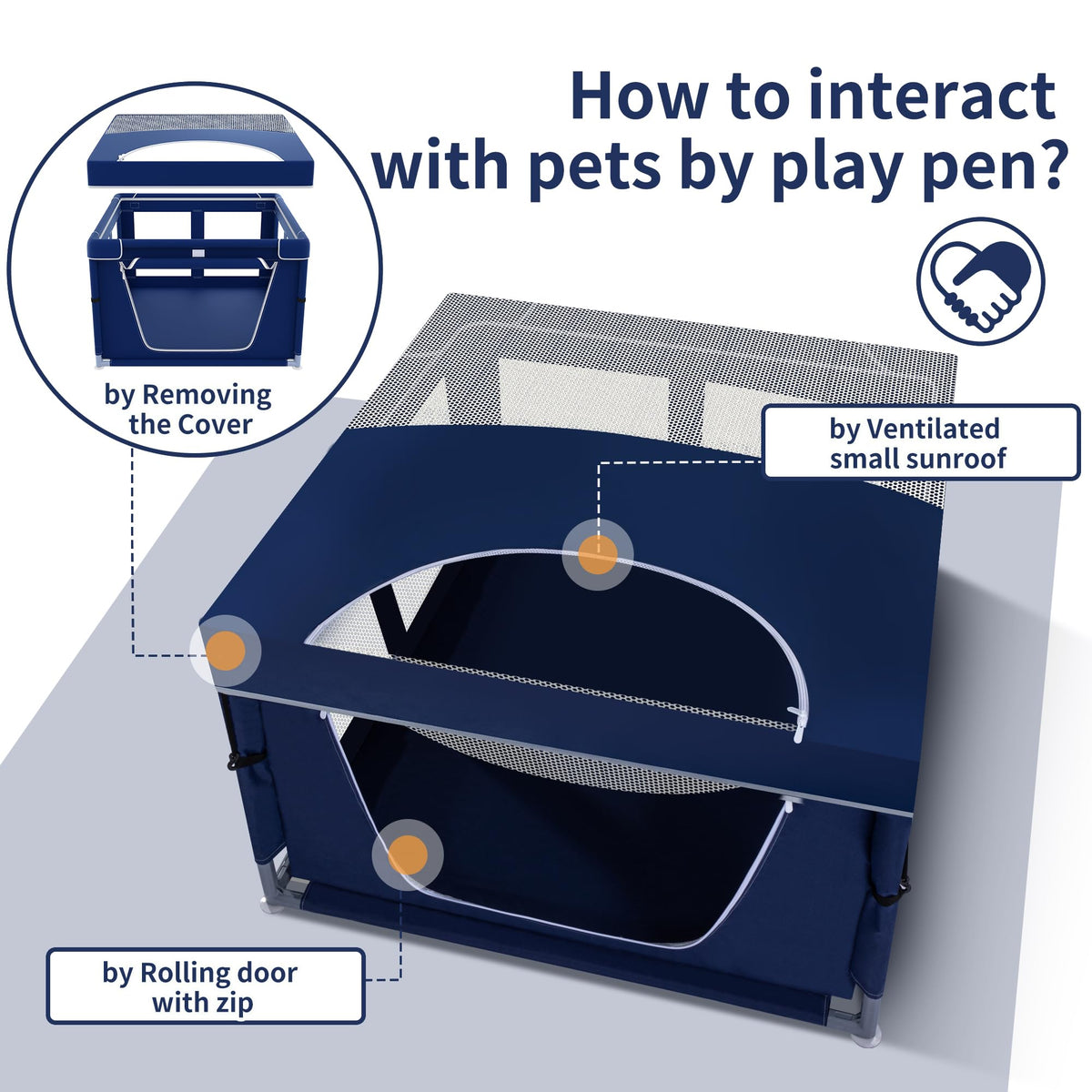 How to interact with pets by play pen?

by Removing the Cover

by Ventilated small sunroof

by Rolling door with zip