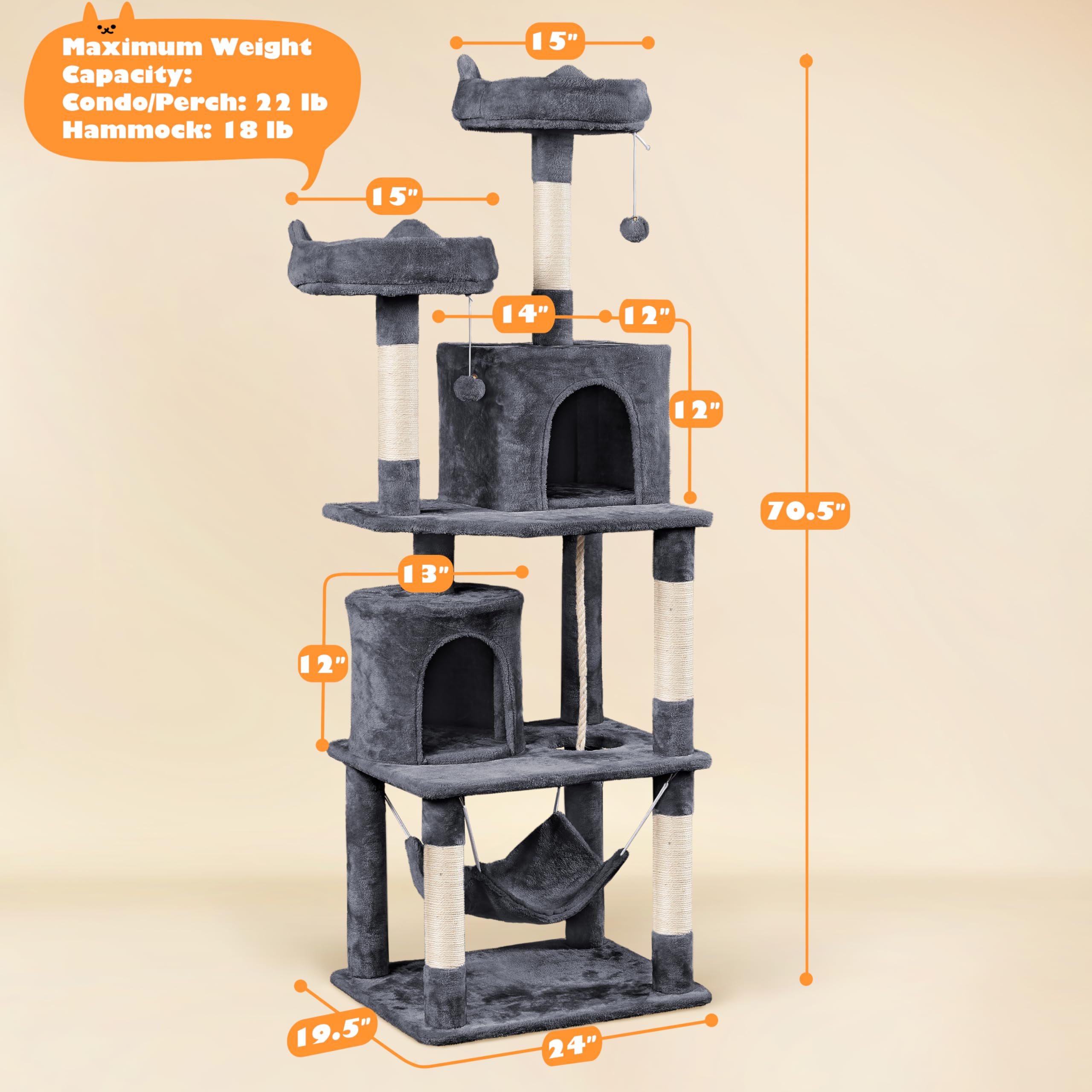 Maximum Weight Capacity:
Condo/Perch: 22 lb
Hammock: 18 lb

15"

15"

14"

12"

12"

70.5"

13"

12"

19.5"

24"