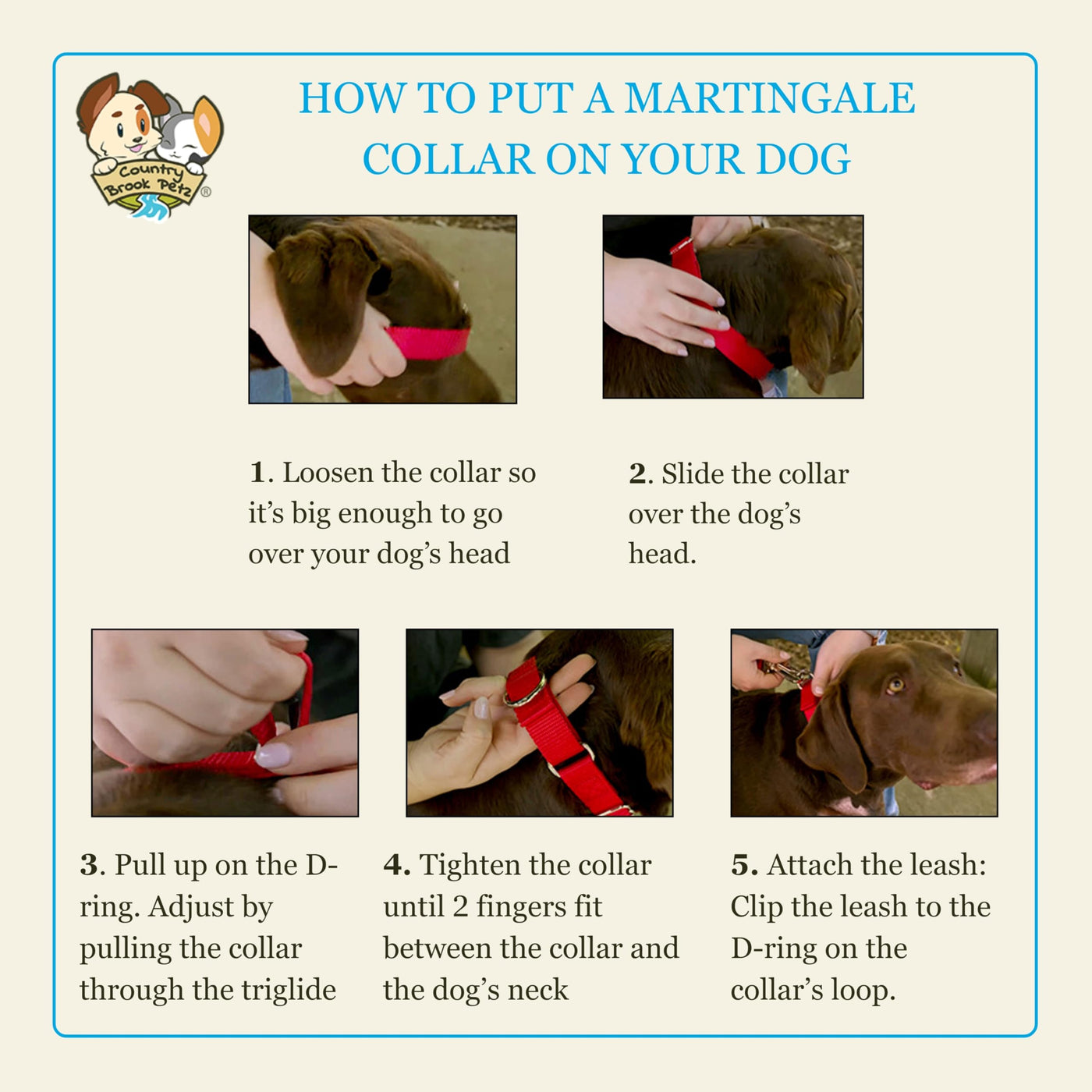 Country Brook Petz®

HOW TO PUT A MARTINGALE COLLAR ON YOUR DOG

1. Loosen the collar so it's big enough to go over your dog's head

2. Slide the collar over the dog's head.

3. Pull up on the D-ring. Adjust by pulling the collar through the triglide

4. Tighten the collar until 2 fingers fit between the collar and the dog's neck

5. Attach the leash: Clip the leash to the D-ring on the collar's loop.