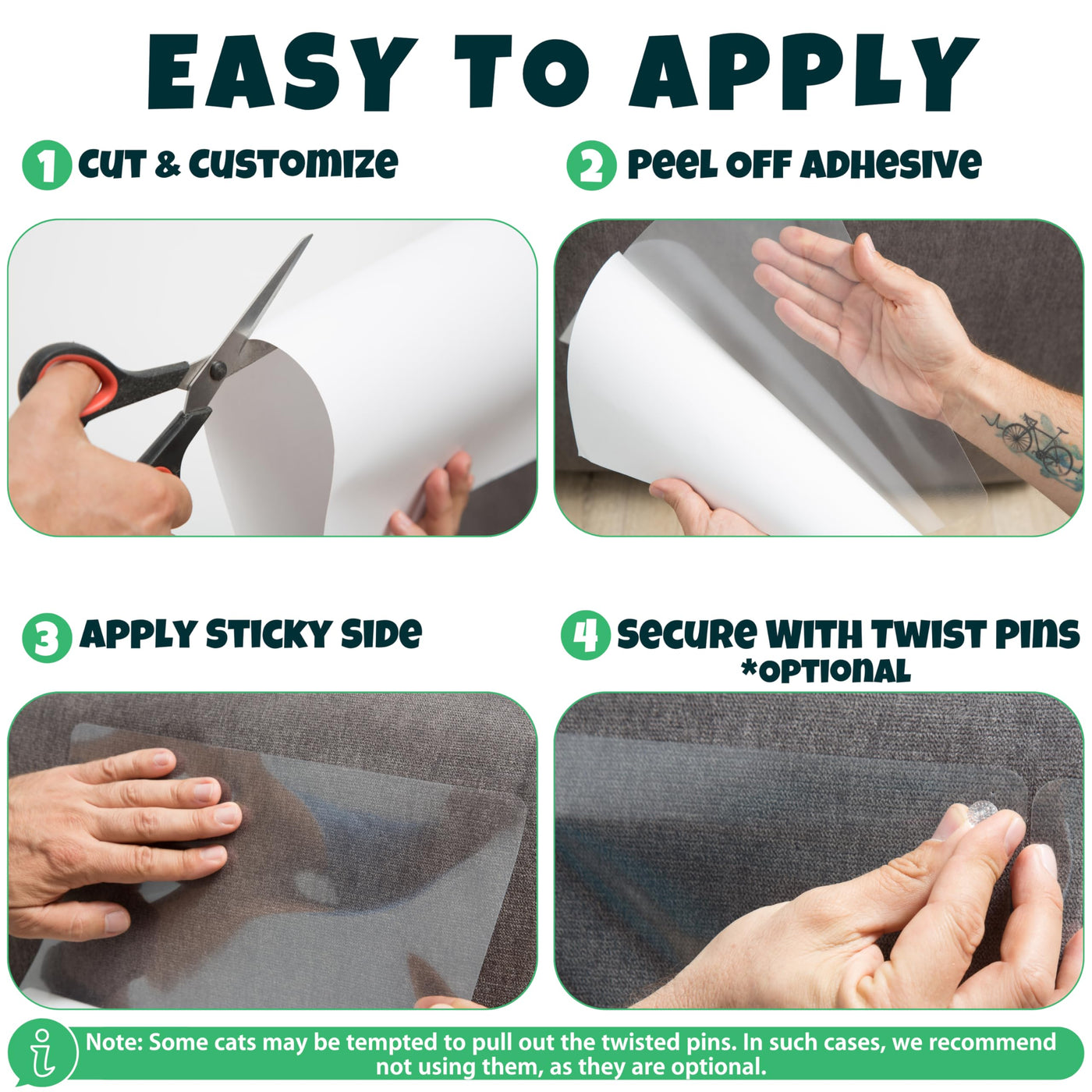 EASY TO APPLY

1 CUT & CUSTOMIZE

2 PEEL OFF ADHESIVE

3 APPLY STICKY SIDE

4 SECURE WITH TWIST PINS
*OPTIONAL

i Note: Some cats may be tempted to pull out the twisted pins. In such cases, we recommend not using them, as they are optional.