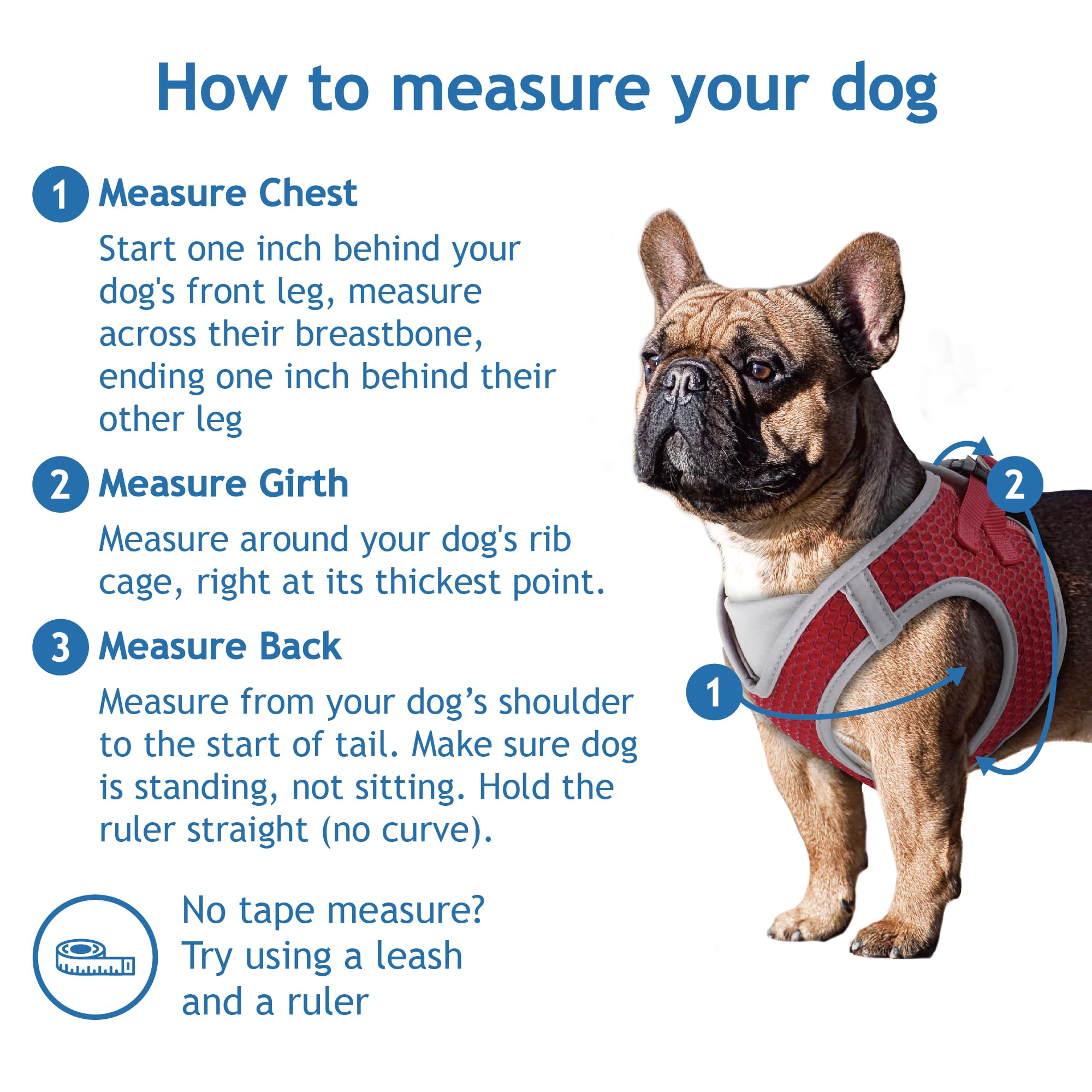 How to measure your dog

1 Measure Chest

Start one inch behind your dog's front leg, measure across their breastbone, ending one inch behind their other leg

2 Measure Girth

Measure around your dog's rib cage, right at its thickest point.

3 Measure Back

Measure from your dog’s shoulder to the start of tail. Make sure dog is standing, not sitting. Hold the ruler straight (no curve).

No tape measure? Try using a leash and a ruler

2

1