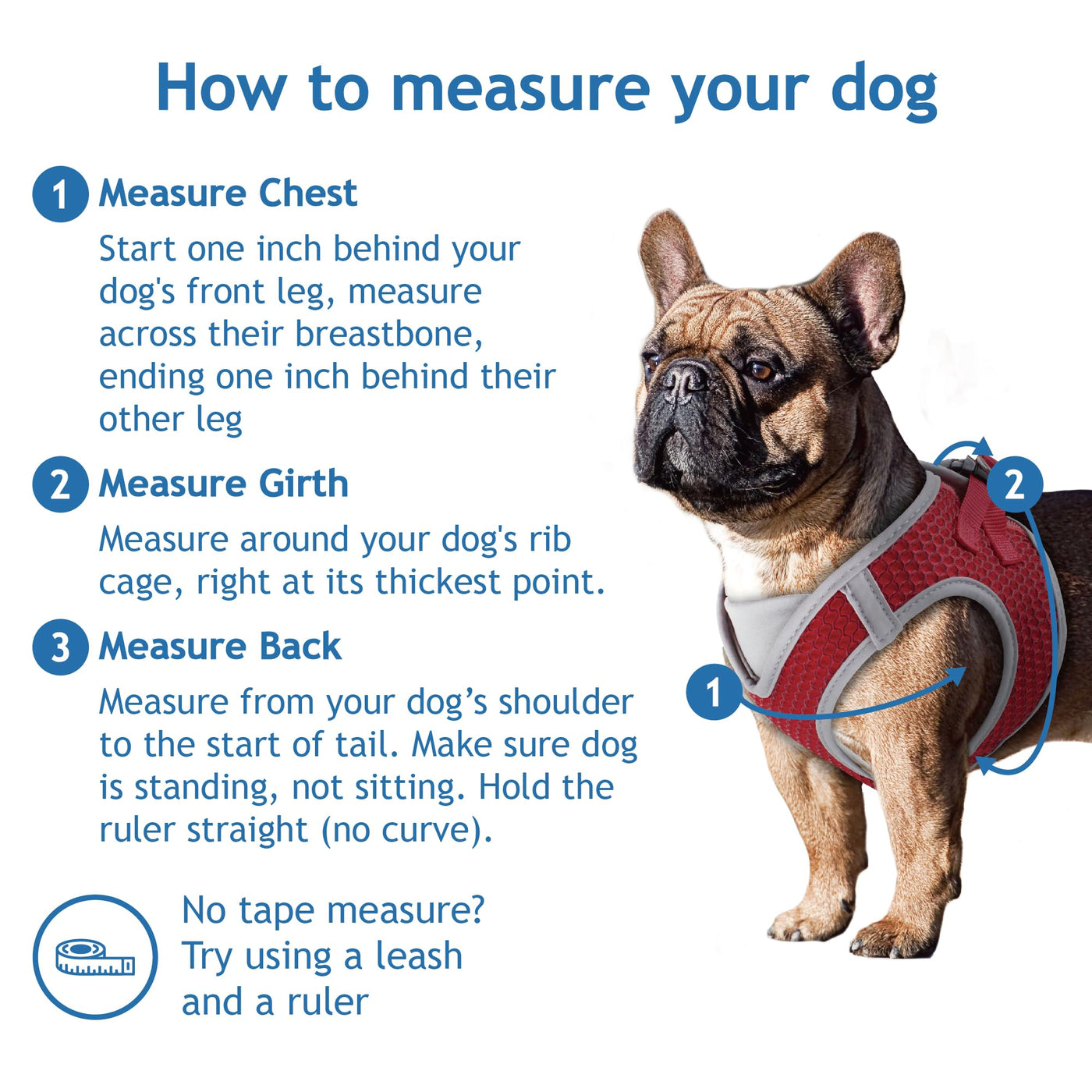 How to measure your dog

1 Measure Chest

Start one inch behind your dog's front leg, measure across their breastbone, ending one inch behind their other leg

2 Measure Girth

Measure around your dog's rib cage, right at its thickest point.

3 Measure Back

Measure from your dog’s shoulder to the start of tail. Make sure dog is standing, not sitting. Hold the ruler straight (no curve).

No tape measure? Try using a leash and a ruler

2

1