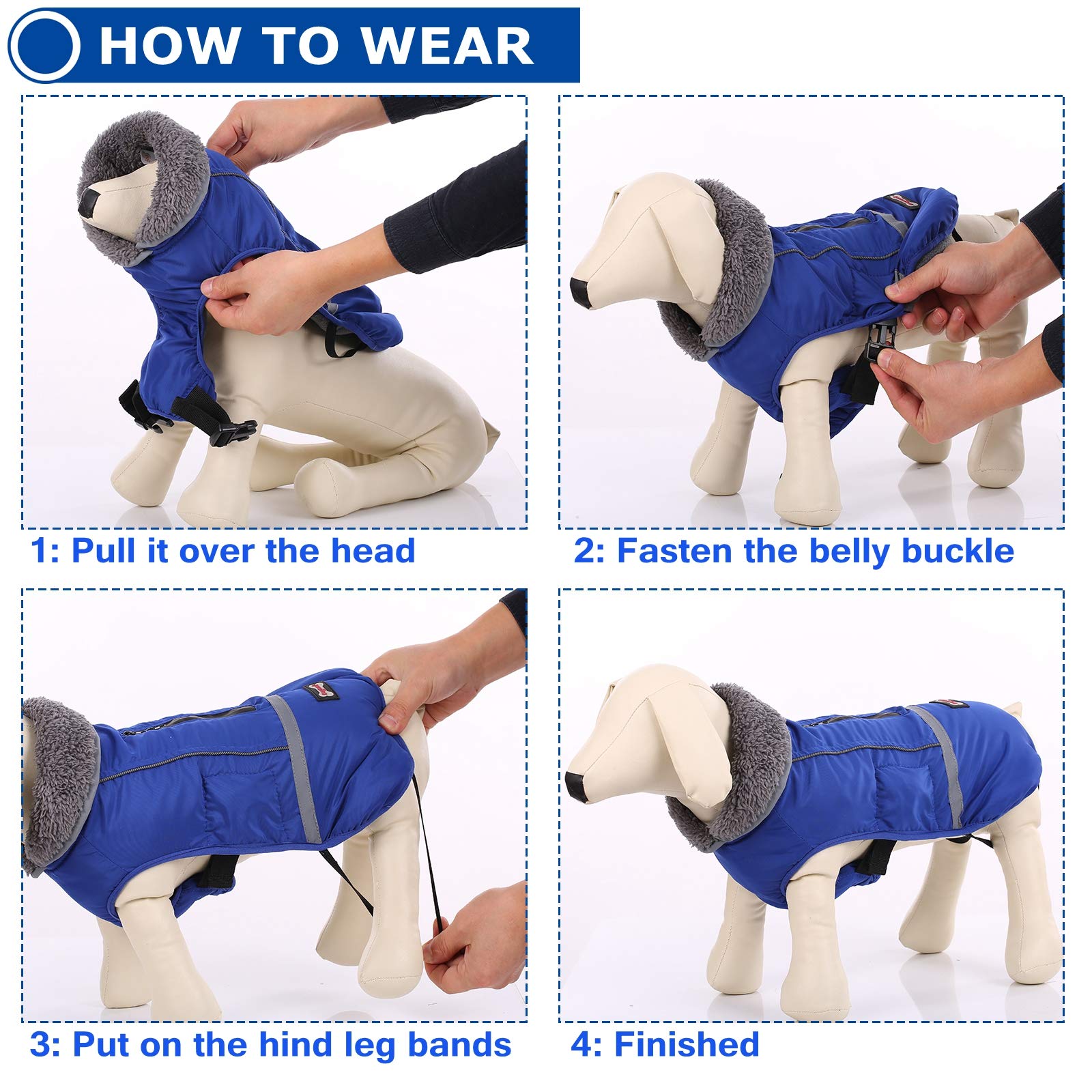 HOW TO WEAR

1: Pull it over the head

2: Fasten the belly buckle

3: Put on the hind leg bands

4: Finished