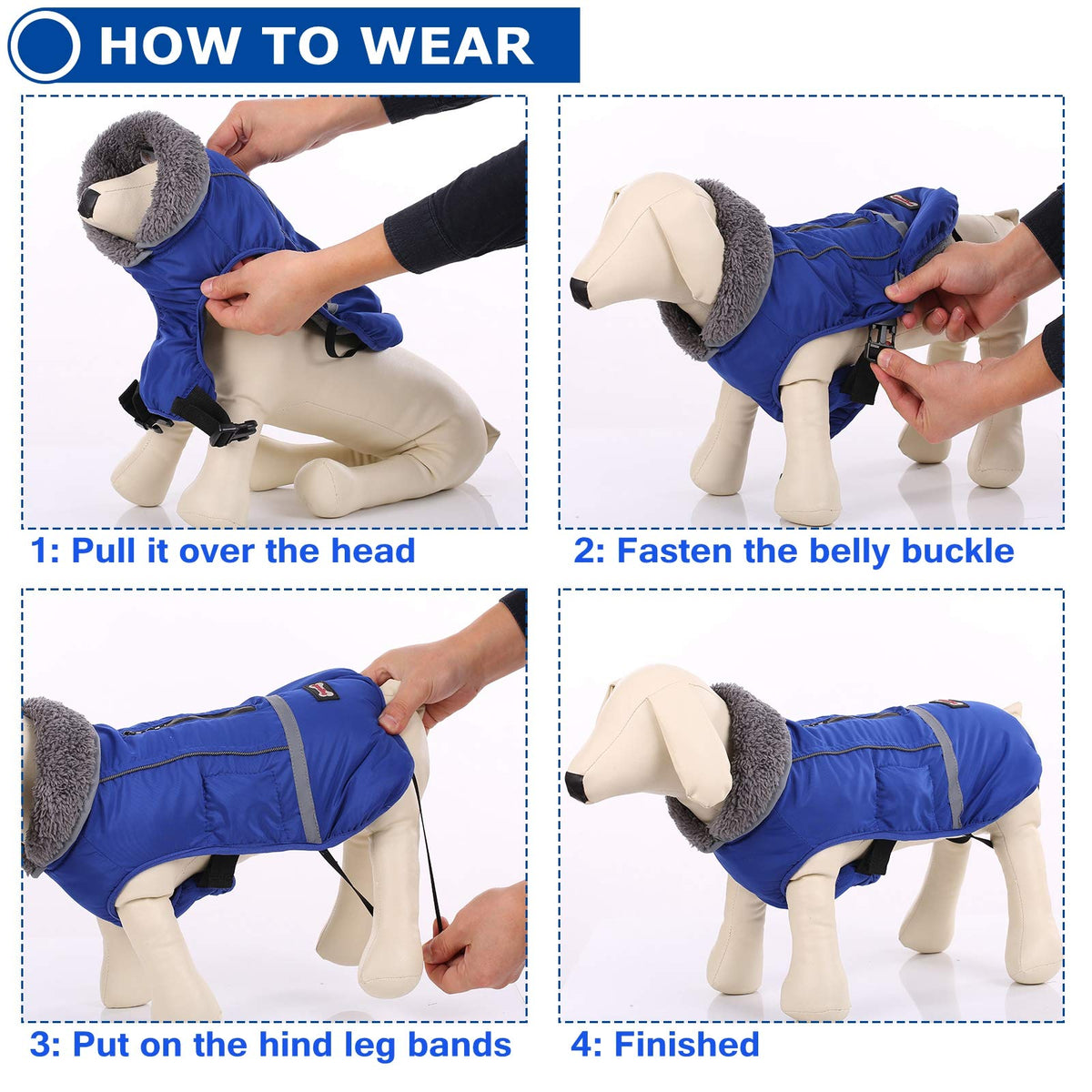 HOW TO WEAR

1: Pull it over the head

2: Fasten the belly buckle

3: Put on the hind leg bands

4: Finished