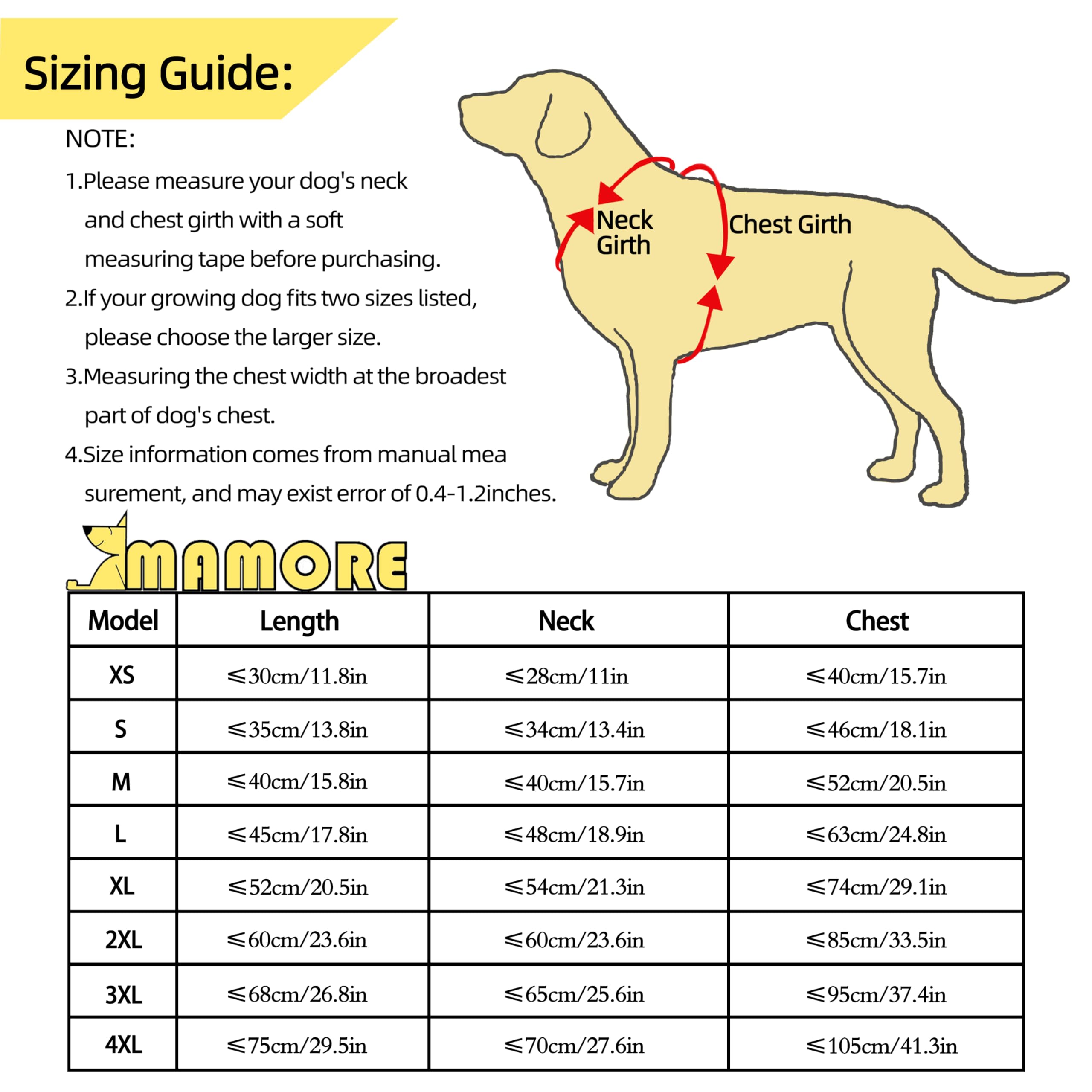 Sizing Guide:

NOTE:

1.Please measure your dog's neck and chest girth with a soft measuring tape before purchasing.

2.If your growing dog fits two sizes listed, please choose the larger size.

3.Measuring the chest width at the broadest part of dog's chest.

4.Size information comes from manual mea surement, and may exist error of 0.4-1.2inches.

Neck Girth

Chest Girth

MAMORE

| Model | Length | Neck | Chest |
|---|---|---|---|
| XS | ≤30cm/11.8in | ≤28cm/11in | ≤40cm/15.7in |
| S | ≤35cm/13.8in | ≤34cm/13.4in | ≤46cm/18.1in |
| M | ≤40cm/15.8in | ≤40cm/15.7in | ≤52cm/20.5in |
| L | ≤45cm/17.8in | ≤48cm/18.9in | ≤63cm/24.8in |
| XL | ≤52cm/20.5in | ≤54cm/21.3in | ≤74cm/29.1in |
| 2XL | ≤60cm/23.6in | ≤60cm/23.6in | ≤85cm/33.5in |
| 3XL | ≤68cm/26.8in | ≤65cm/25.6in | ≤95cm/37.4in |
| 4XL | ≤75cm/29.5in | ≤70cm/27.6in | ≤105cm/41.3in |