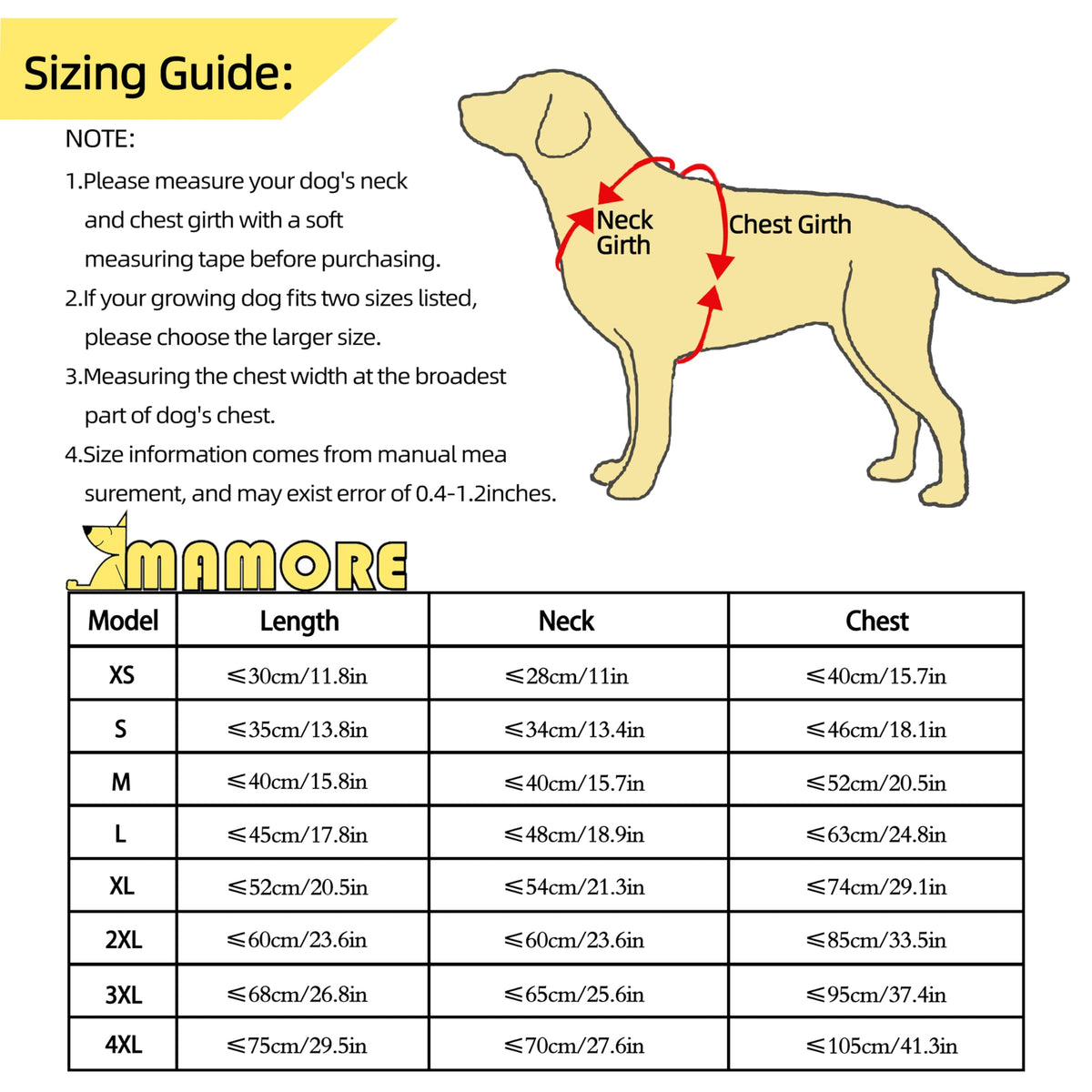 Sizing Guide:

NOTE:

1.Please measure your dog's neck and chest girth with a soft measuring tape before purchasing.

2.If your growing dog fits two sizes listed, please choose the larger size.

3.Measuring the chest width at the broadest part of dog's chest.

4.Size information comes from manual mea surement, and may exist error of 0.4-1.2inches.

Neck Girth

Chest Girth

MAMORE

| Model | Length | Neck | Chest |
|---|---|---|---|
| XS | ≤30cm/11.8in | ≤28cm/11in | ≤40cm/15.7in |
| S | ≤35cm/13.8in | ≤34cm/13.4in | ≤46cm/18.1in |
| M | ≤40cm/15.8in | ≤40cm/15.7in | ≤52cm/20.5in |
| L | ≤45cm/17.8in | ≤48cm/18.9in | ≤63cm/24.8in |
| XL | ≤52cm/20.5in | ≤54cm/21.3in | ≤74cm/29.1in |
| 2XL | ≤60cm/23.6in | ≤60cm/23.6in | ≤85cm/33.5in |
| 3XL | ≤68cm/26.8in | ≤65cm/25.6in | ≤95cm/37.4in |
| 4XL | ≤75cm/29.5in | ≤70cm/27.6in | ≤105cm/41.3in |