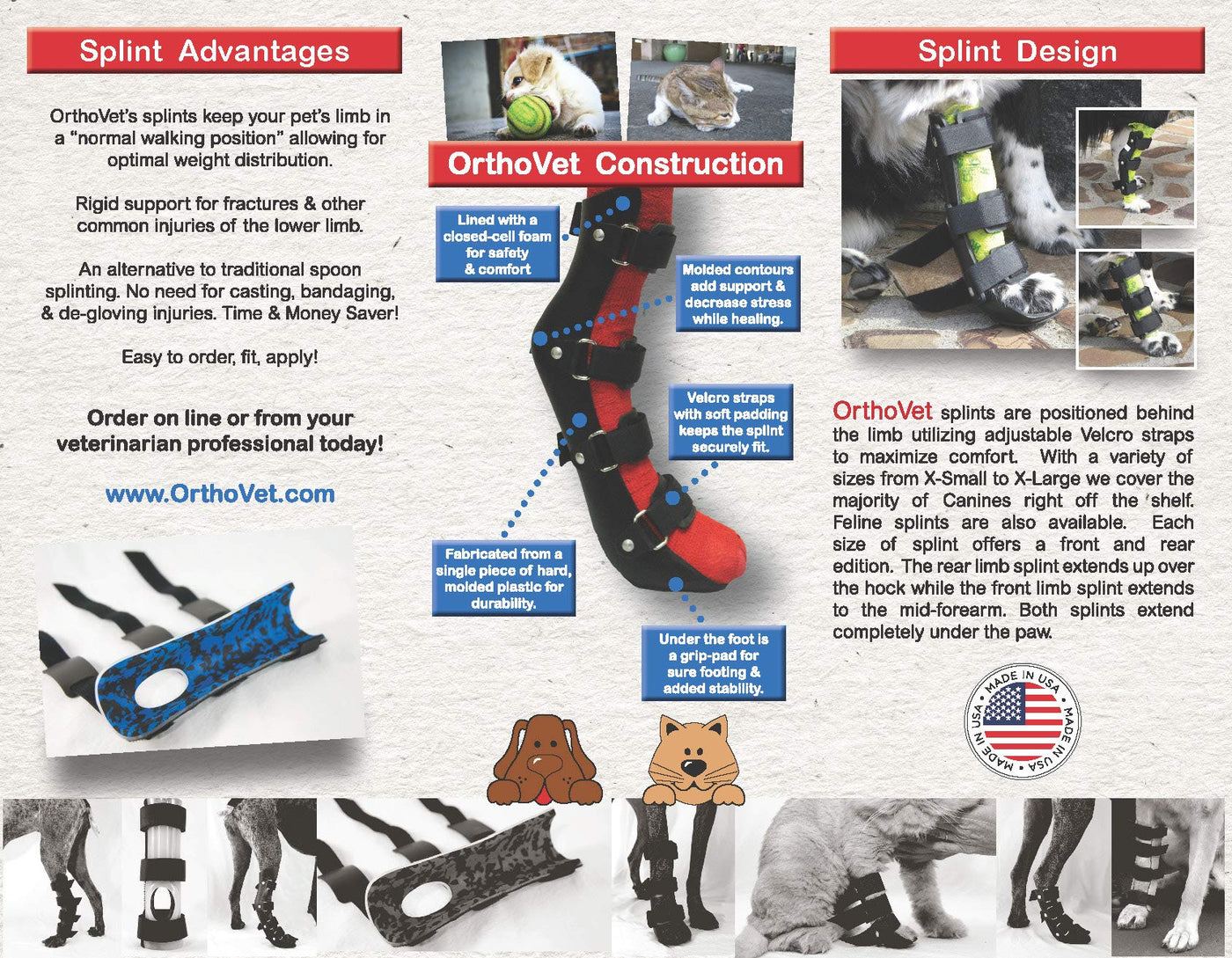 Splint Advantages

OrthoVet's splints keep your pet's limb in a "normal walking position" allowing for optimal weight distribution.

Rigid support for fractures & other common injuries of the lower limb.

An alternative to traditional spoon splinting. No need for casting, bandaging, & de-gloving injuries. Time & Money Saver!

Easy to order, fit, apply!

Order on line or from your veterinarian professional today!

www.OrthoVet.com

OrthoVet Construction

Lined with a closed-cell foam for safety & comfort

Molded contours add support & decrease stress while healing.

Velcro straps with soft padding keeps the splint securely fit.

Fabricated from a single piece of hard, molded plastic for durability.

Under the foot is a grip-pad for sure footing & added stability.

Splint Design

OrthoVet splints are positioned behind the limb utilizing adjustable Velcro straps to maximize comfort. With a variety of sizes from X-Small to X-Large we cover the majority of Canines right off the shelf. Feline splints are also available. Each size of splint offers a front and rear edition. The rear limb splint extends up over the hock while the front limb splint extends to the mid-forearm. Both splints extend completely under the paw.

MADE IN USA MADE IN USA MADE IN USA