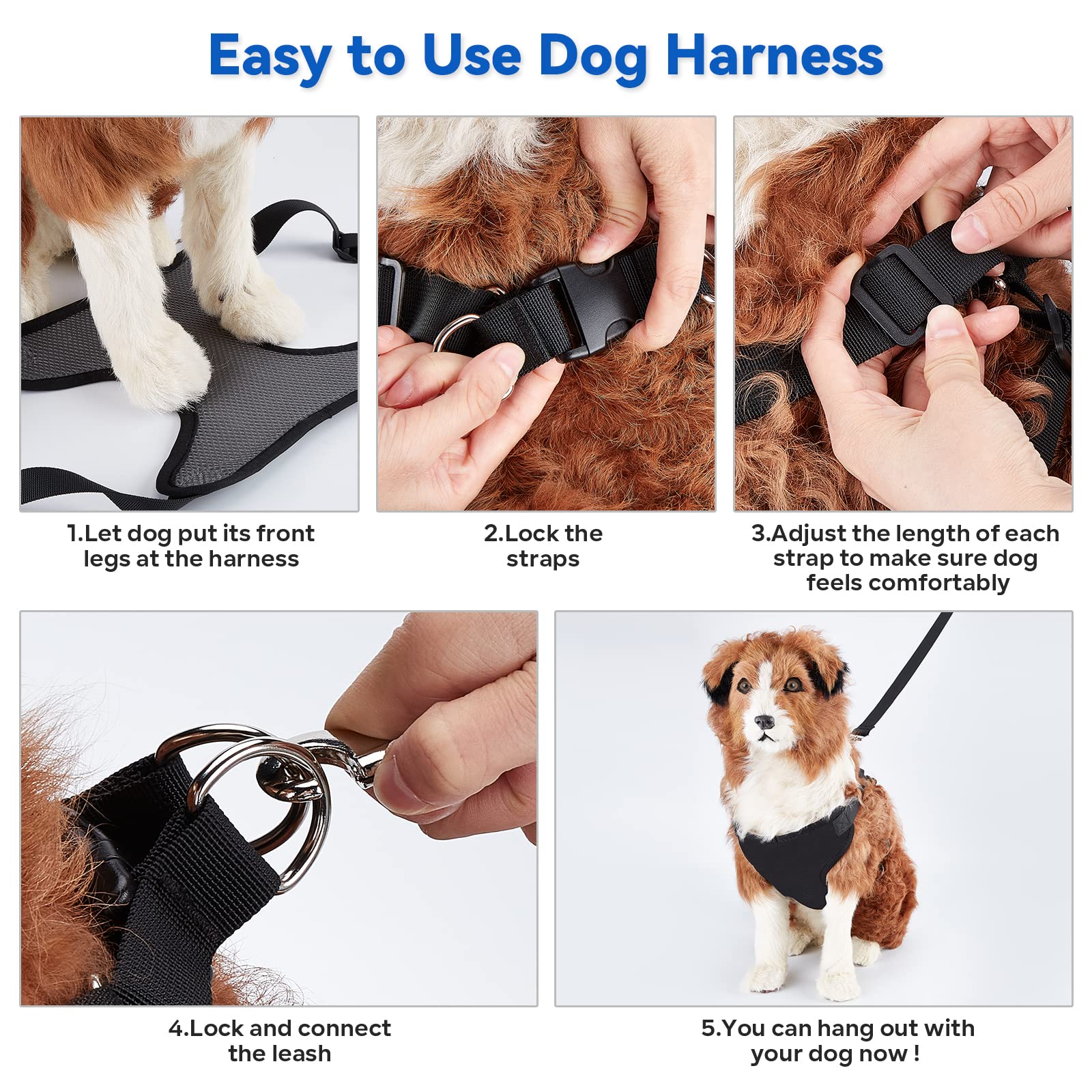 Easy to Use Dog Harness

1.Let dog put its front legs at the harness

2.Lock the straps

3.Adjust the length of each strap to make sure dog feels comfortably

4.Lock and connect the leash

5.You can hang out with your dog now !