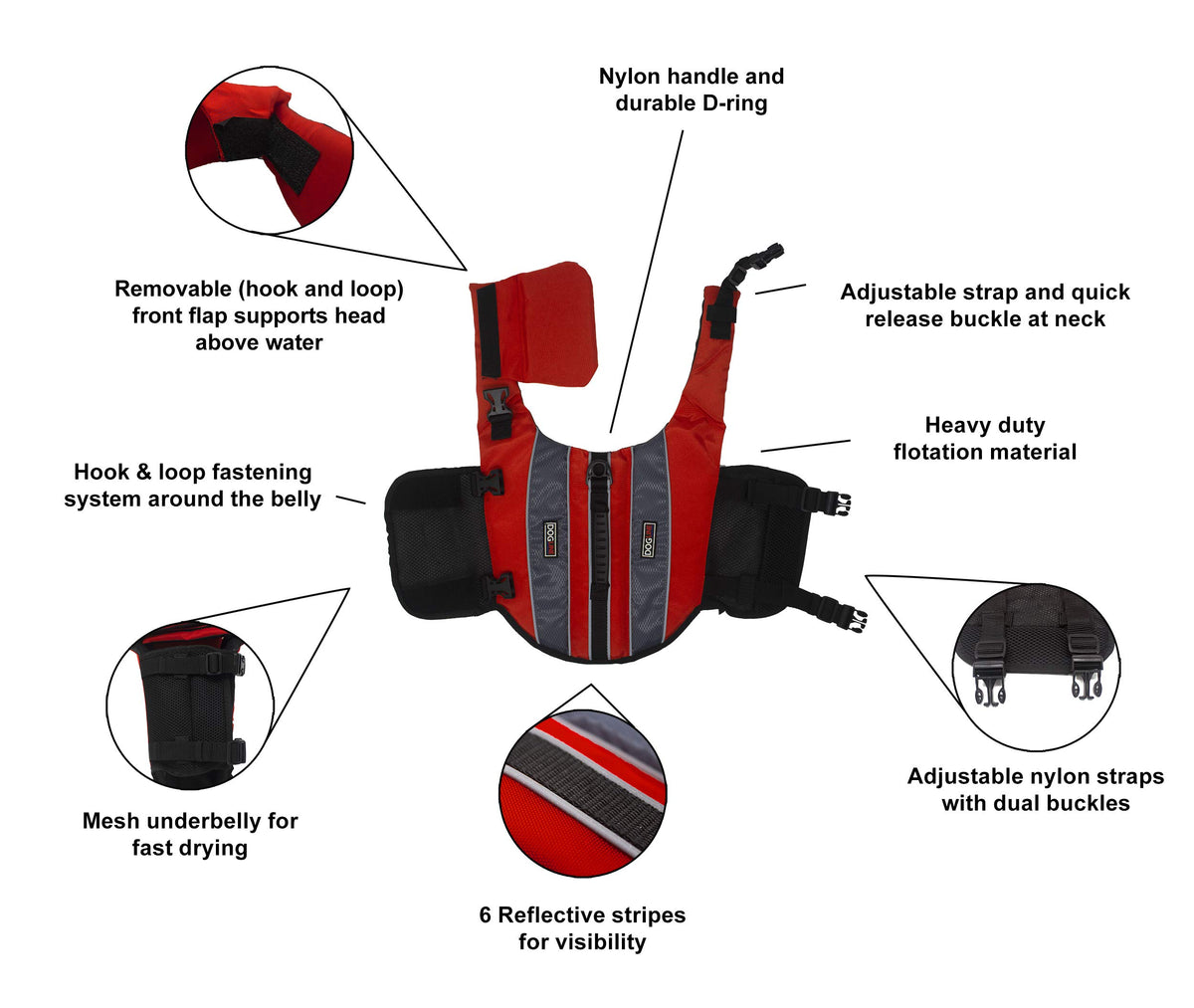 Nylon handle and durable D-ring

Removable (hook and loop) front flap supports head above water

Adjustable strap and quick release buckle at neck

Heavy duty flotation material

Hook & loop fastening system around the belly

DOG

DOG

Mesh underbelly for fast drying

Adjustable nylon straps with dual buckles

6 Reflective stripes for visibility