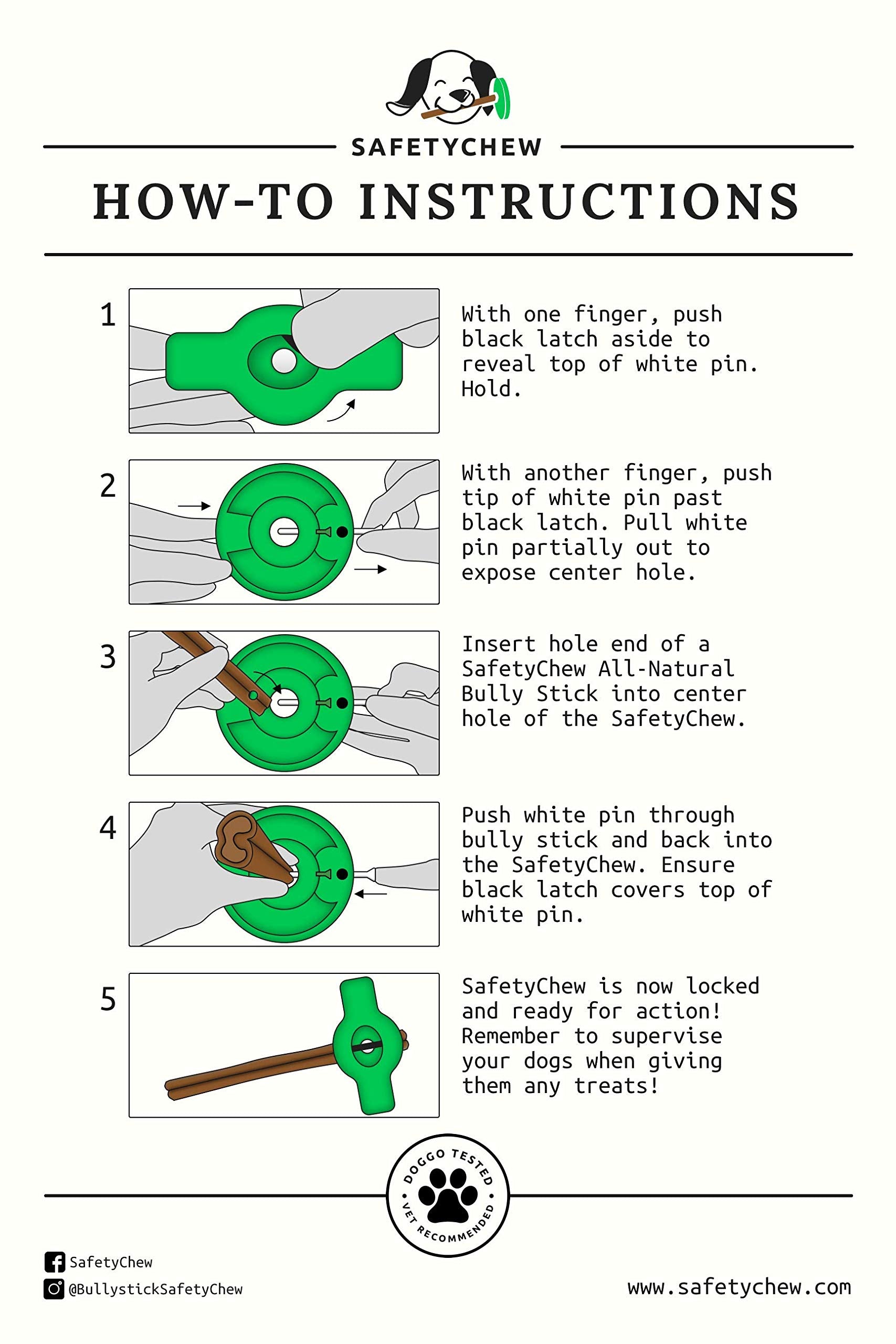 SAFETYCHEW

HOW-TO INSTRUCTIONS

1

With one finger, push black latch aside to reveal top of white pin. Hold.

2

With another finger, push tip of white pin past black latch. Pull white pin partially out to expose center hole.

3

Insert hole end of a SafetyChew All-Natural Bully Stick into center hole of the SafetyChew.

4

Push white pin through bully stick and back into the SafetyChew. Ensure black latch covers top of white pin.

5

SafetyChew is now locked and ready for action! Remember to supervise your dogs when giving them any treats!

DOGGO TESTED • VET RECOMMENDED •

SafetyChew
@BullystickSafetyChew

www.safetychew.com