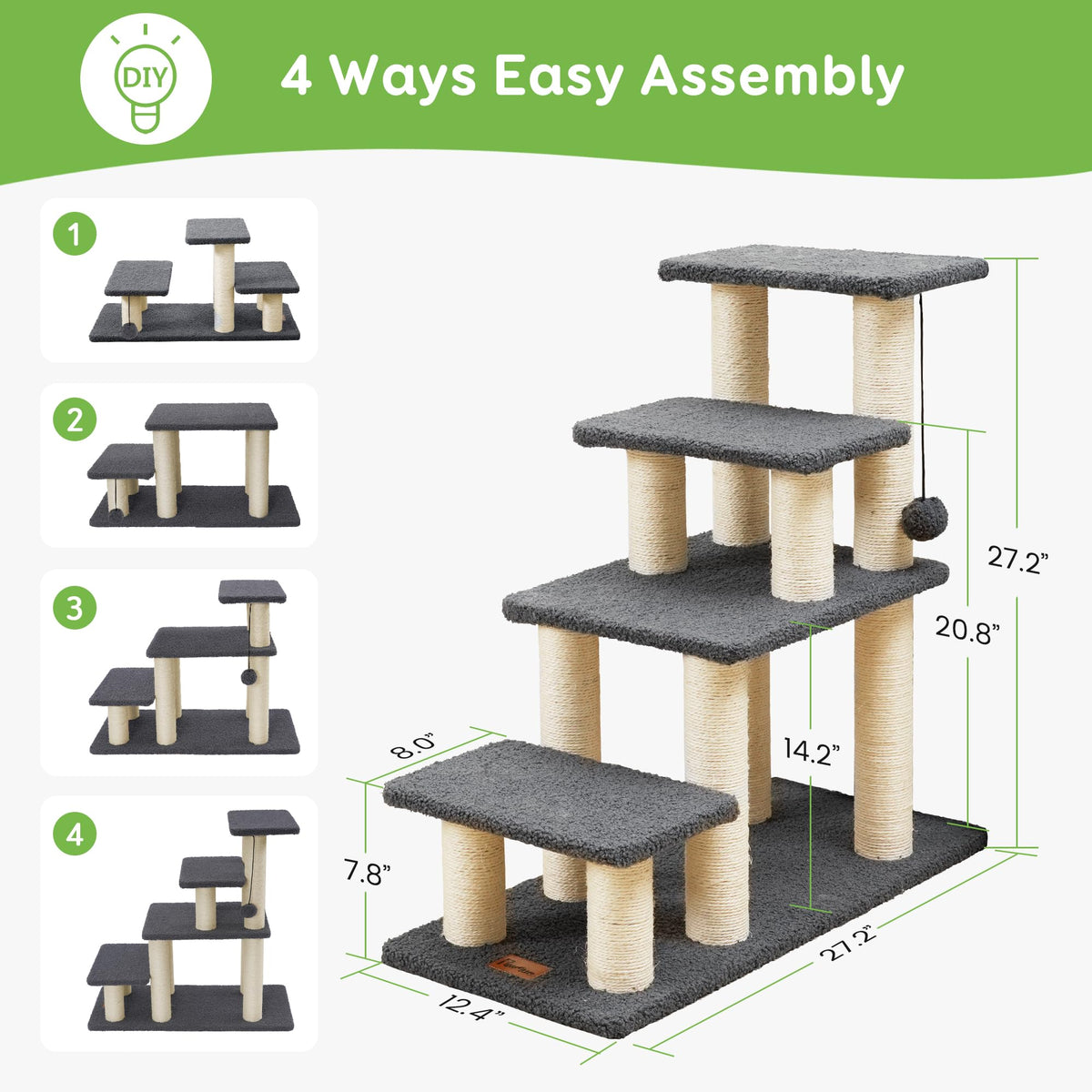 DIY

4 Ways Easy Assembly

1

2

3

4

27.2"

20.8"

14.2"

8.0"

7.8"

27.2"

12.4"