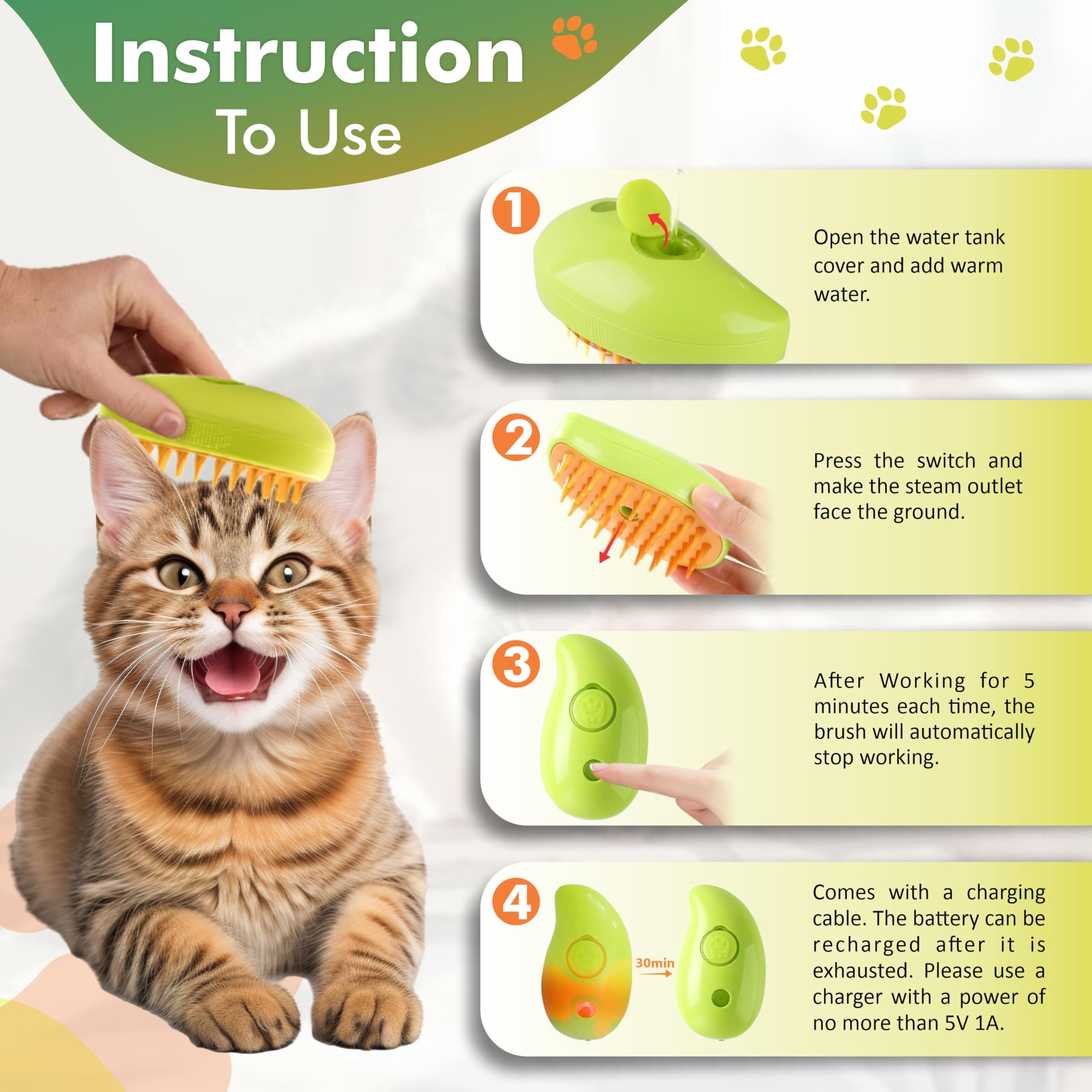 Instruction
To Use

1

Open the water tank cover and add warm water.

2

Press the switch and make the steam outlet face the ground.

3

After Working for 5 minutes each time, the brush will automatically stop working.

4

30min

Comes with a charging cable. The battery can be recharged after it is exhausted. Please use a charger with a power of no more than 5V 1A.