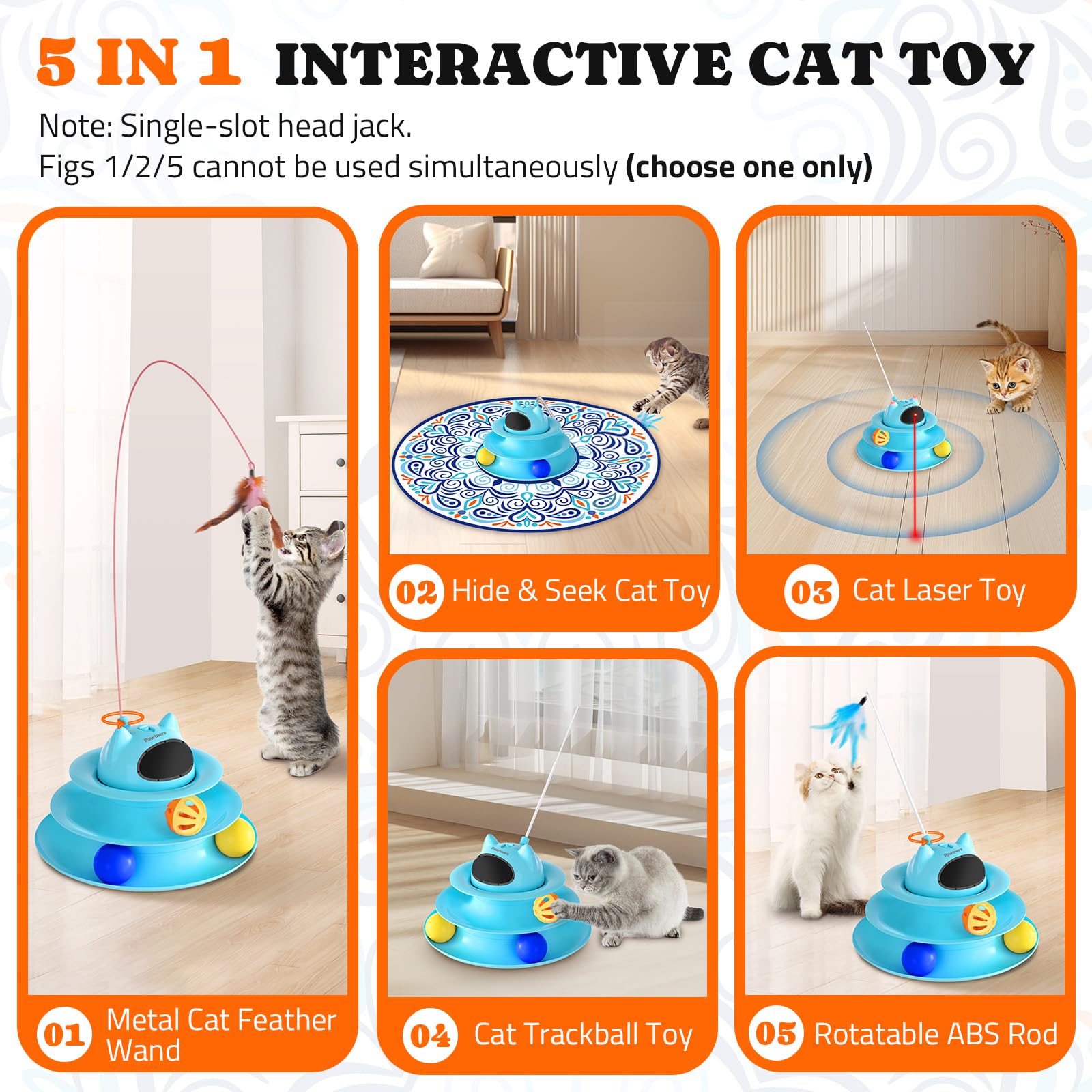 5 IN 1 INTERACTIVE CAT TOY

Note: Single-slot head jack.
Figs 1/2/5 cannot be used simultaneously (choose one only)

Pawtners

01 Metal Cat Feather Wand

02 Hide & Seek Cat Toy

03 Cat Laser Toy

Pawtners

04 Cat Trackball Toy

Pawtners

05 Rotatable ABS Rod