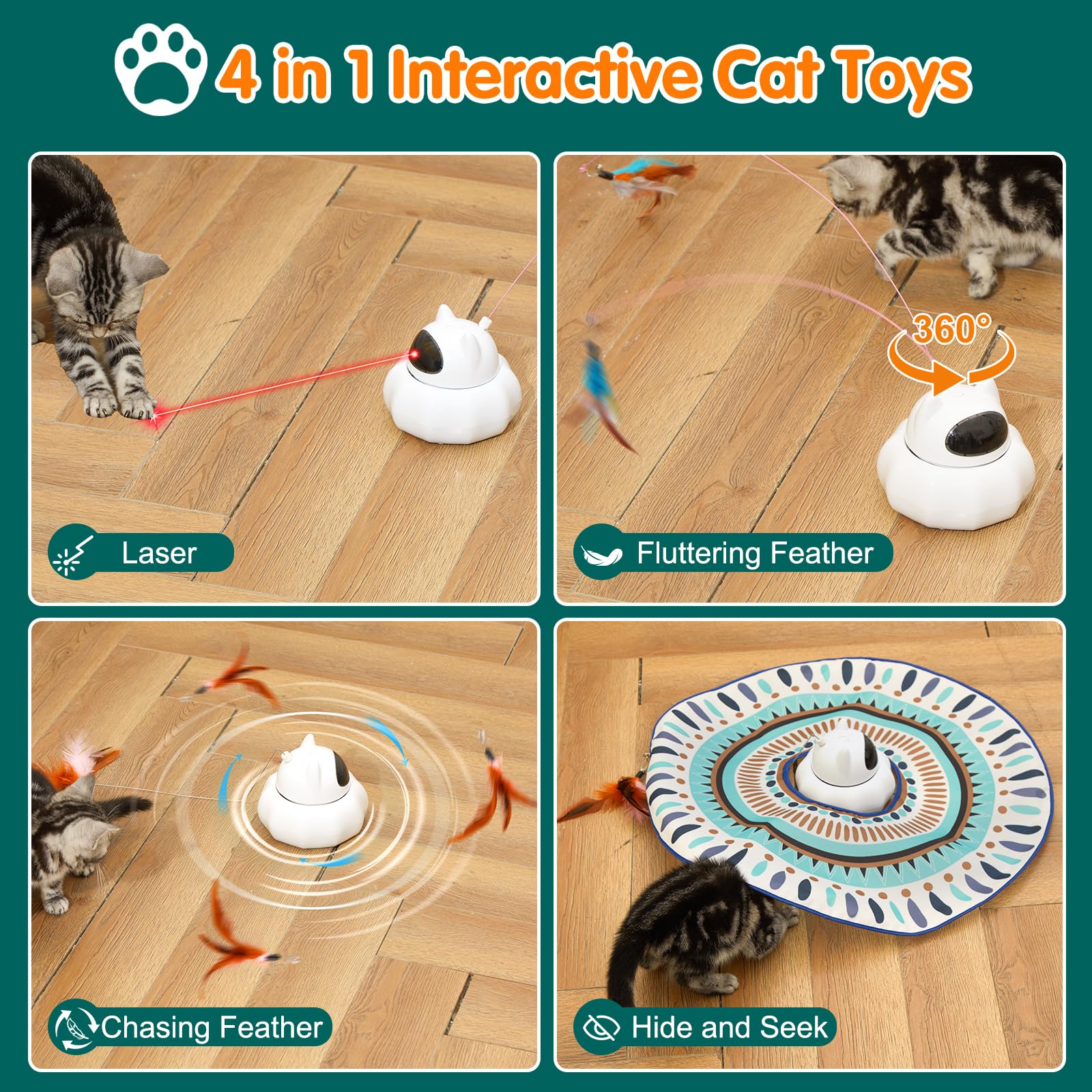 4 in 1 Interactive Cat Toys

Laser

360°

Fluttering Feather

Chasing Feather

Hide and Seek