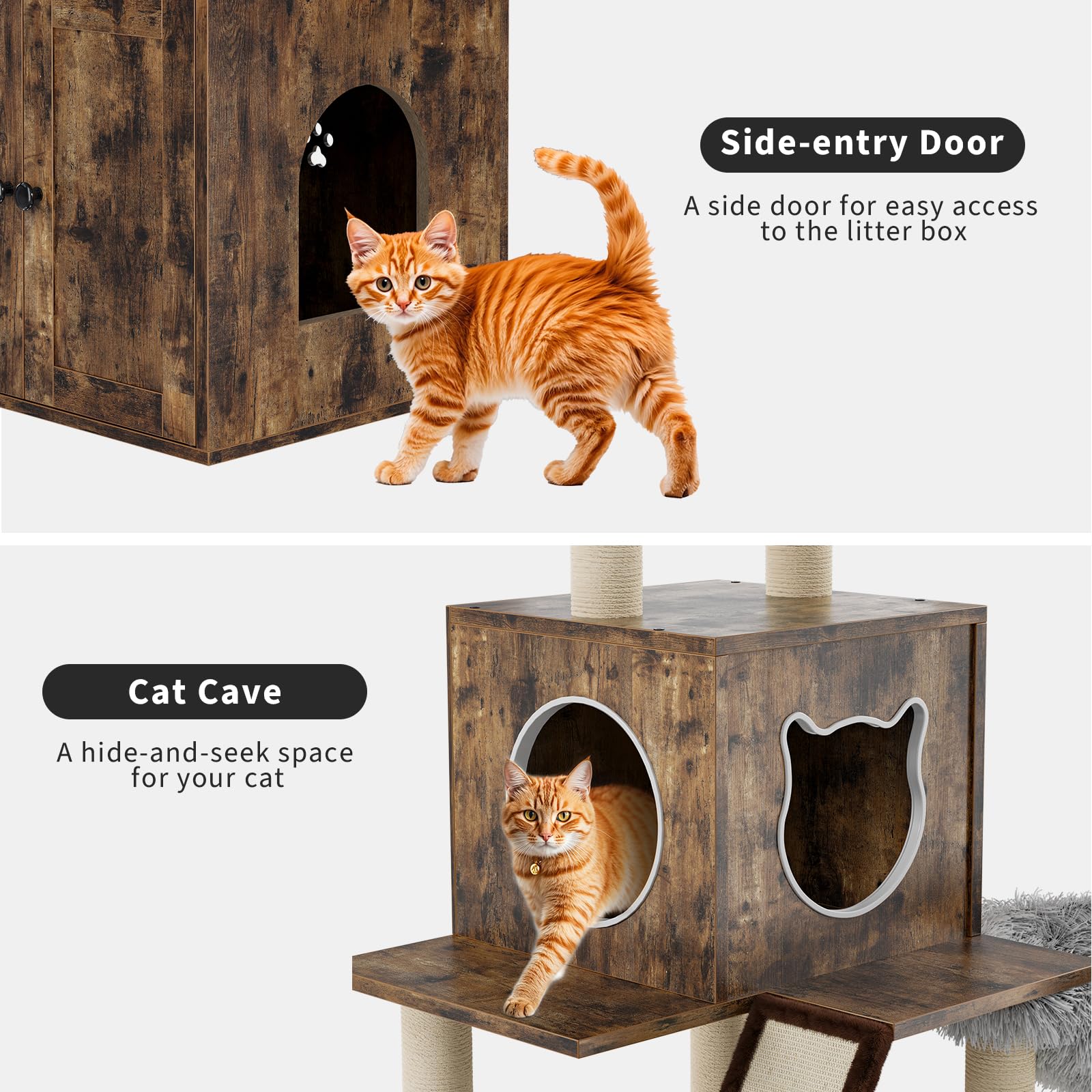 Side-entry Door

A side door for easy access to the litter box

Cat Cave

A hide-and-seek space for your cat