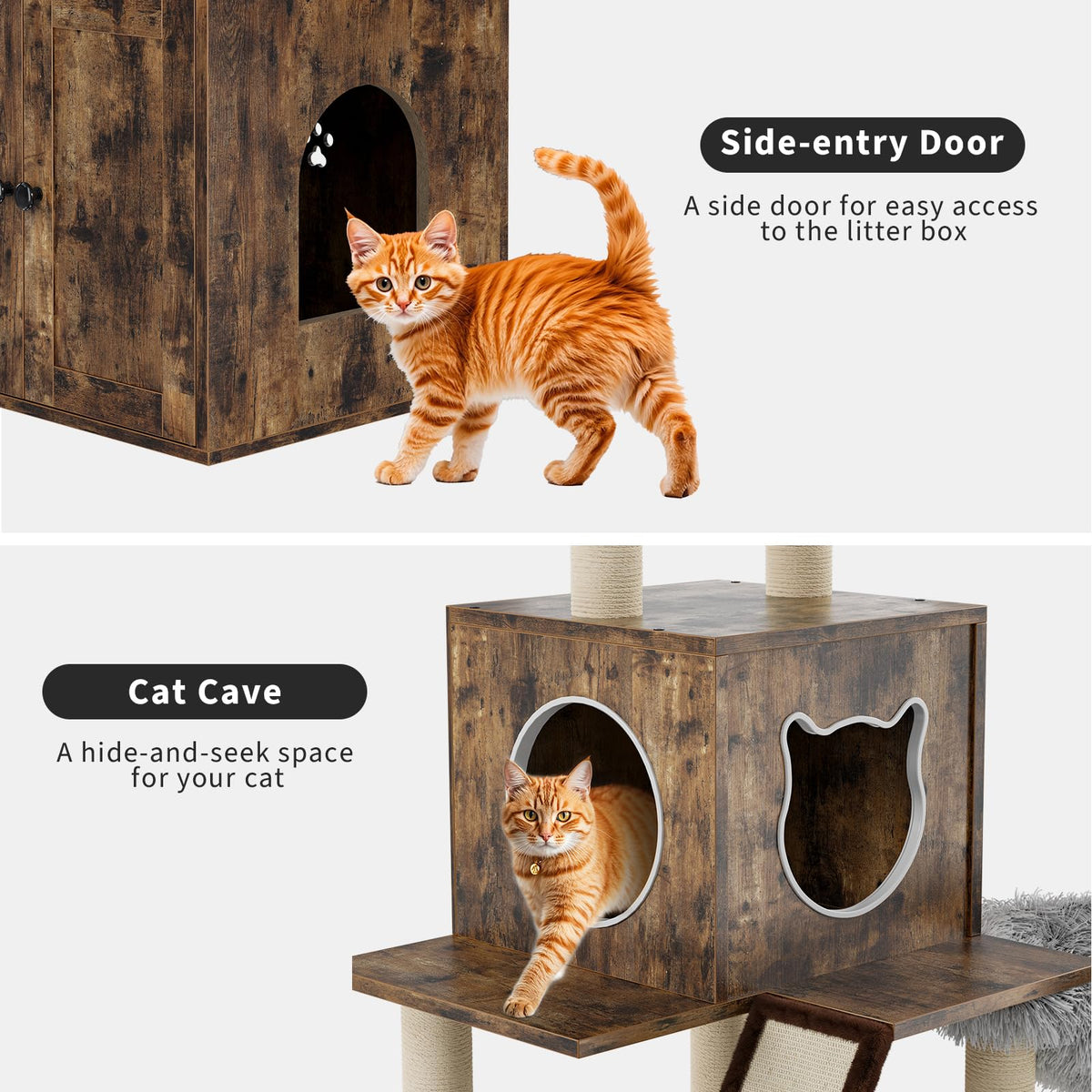 Side-entry Door

A side door for easy access to the litter box

Cat Cave

A hide-and-seek space for your cat