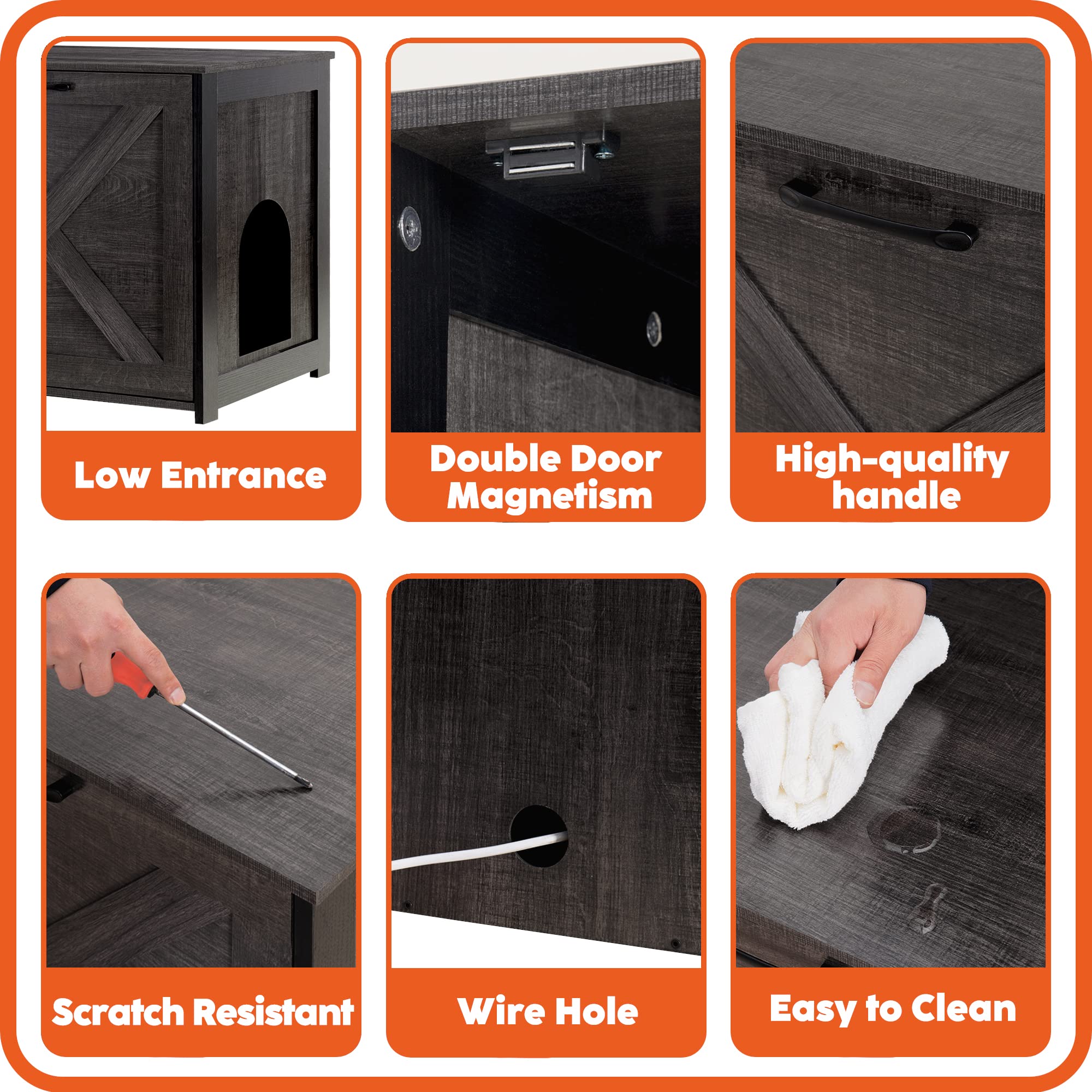 Low Entrance

Double Door Magnetism

High-quality handle

Scratch Resistant

Wire Hole

Easy to Clean